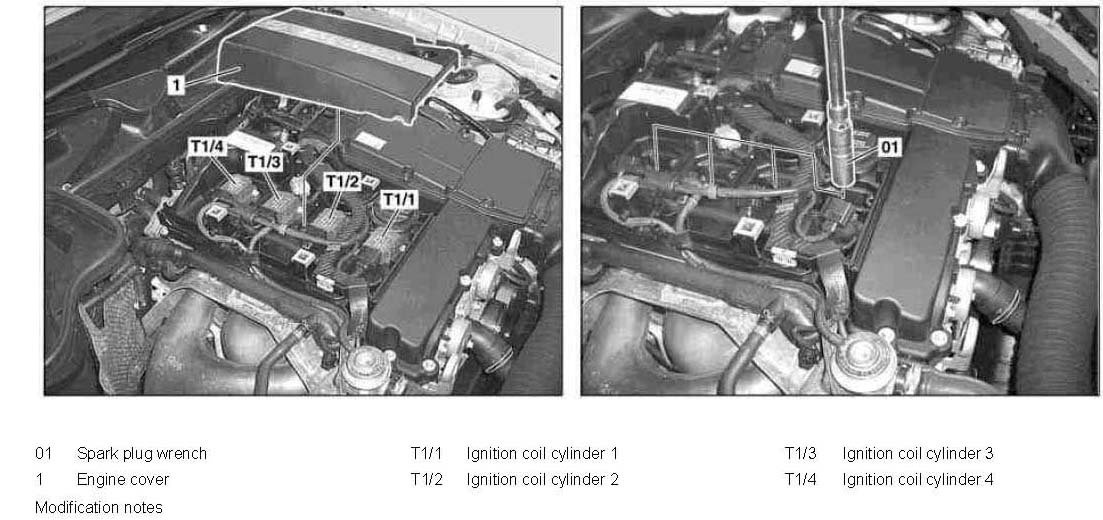 1

T1/4

T1/3

T1/2

T1/1

01

01 Spark plug wrench
1 Engine cover

T1/1 Ignition coil cylinder 1
T1/2 Ignition coil cylinder 2

T1/3 Ignition coil cylinder 3
T1/4 Ignition coil cylinder 4

Modification notes