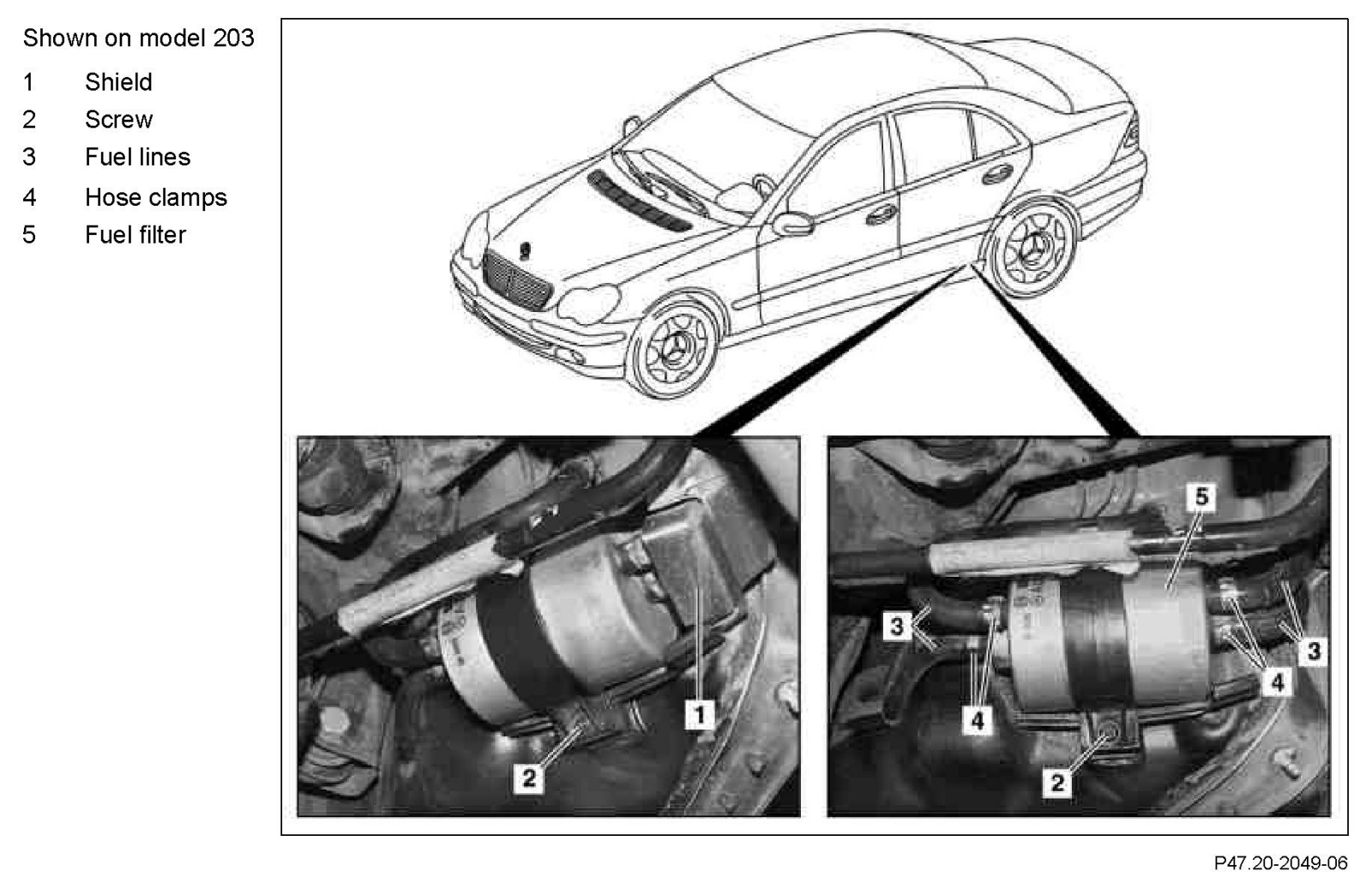 Shown on model 203

1 Shield
2 Screw
3 Fuel lines
4 Hose clamps
5 Fuel filter

1
2

5
3
3
4
4
2

P47.20-2049-06