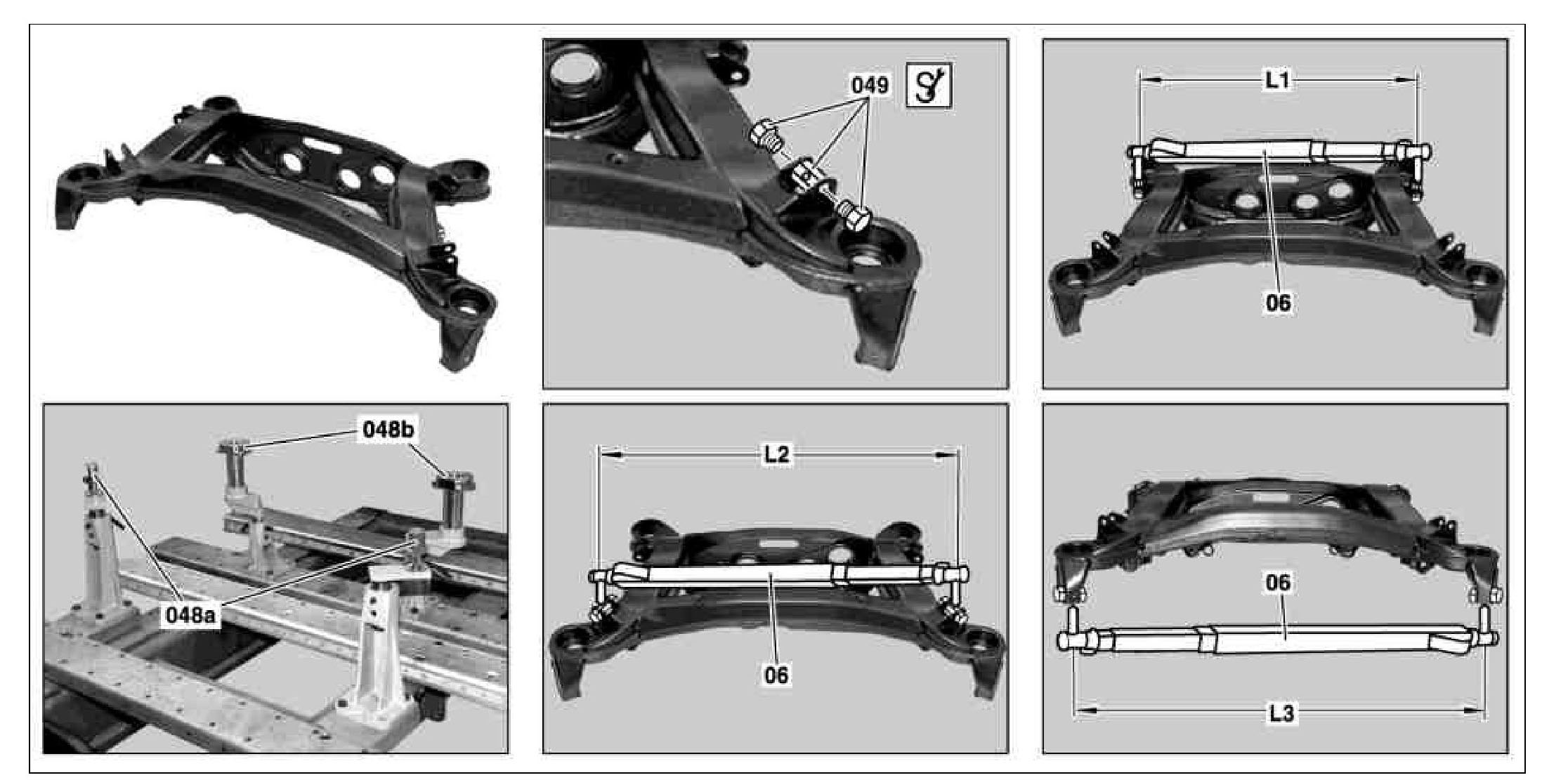 049

L1

06

048b

048a

L2

06

06

L3