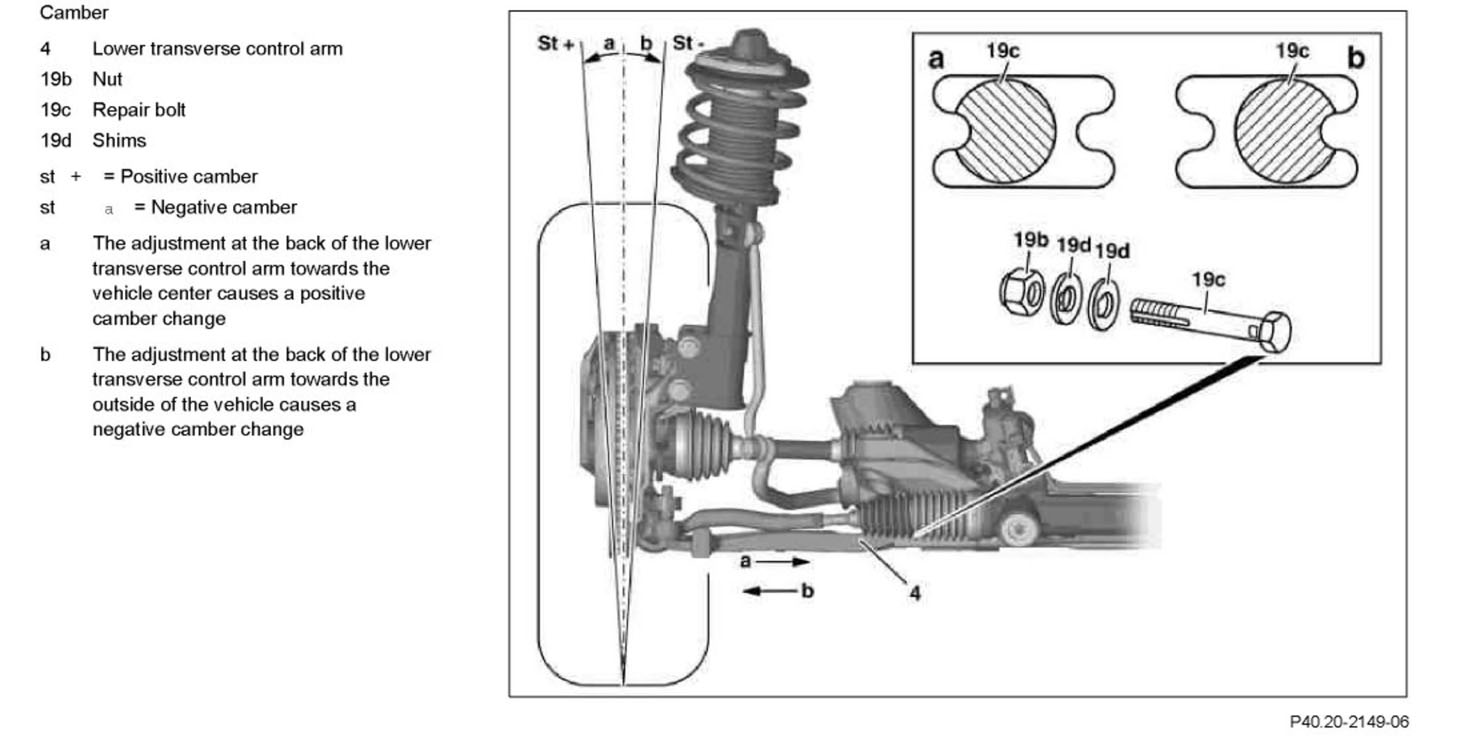 Camber

4 Lower transverse control arm

19b Nut

19c Repair bolt

19d Shims

st + = Positive camber

st a = Negative camber

a The adjustment at the back of the lower transverse control arm towards the vehicle center causes a positive camber change

b The adjustment at the back of the lower transverse control arm towards the outside of the vehicle causes a negative camber change

St + a b St -

a 19c 19c b

19b 19d 19d

19c

a

b

4

P40.20-2149-06