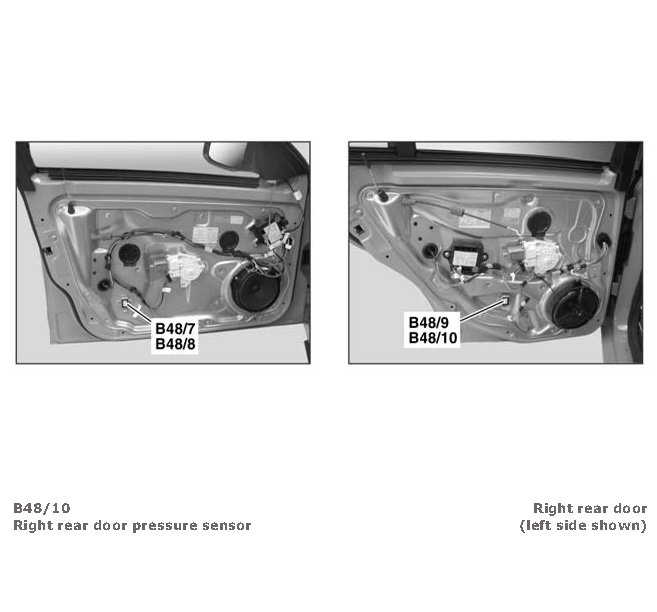 B48/7
B48/8

B48/9
B48/10

B48/10
Right rear door pressure sensor

Right rear door
(left side shown)