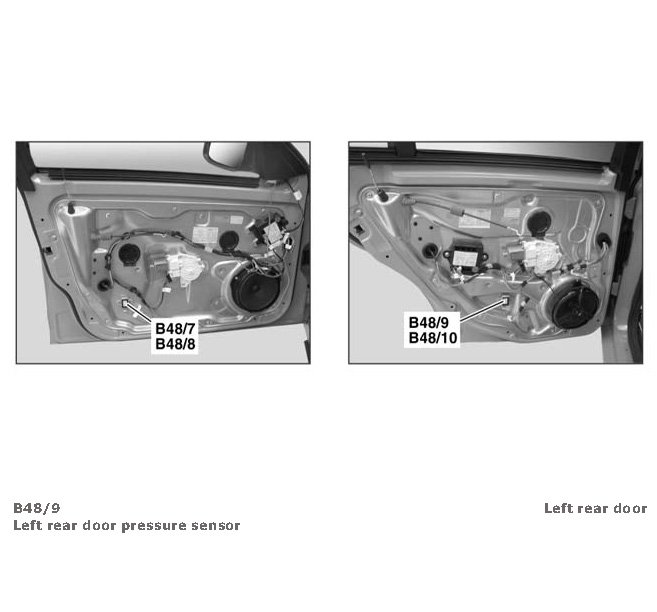 B48/7
B48/8

B48/9
B48/10

B48/9
Left rear door pressure sensor

Left rear door