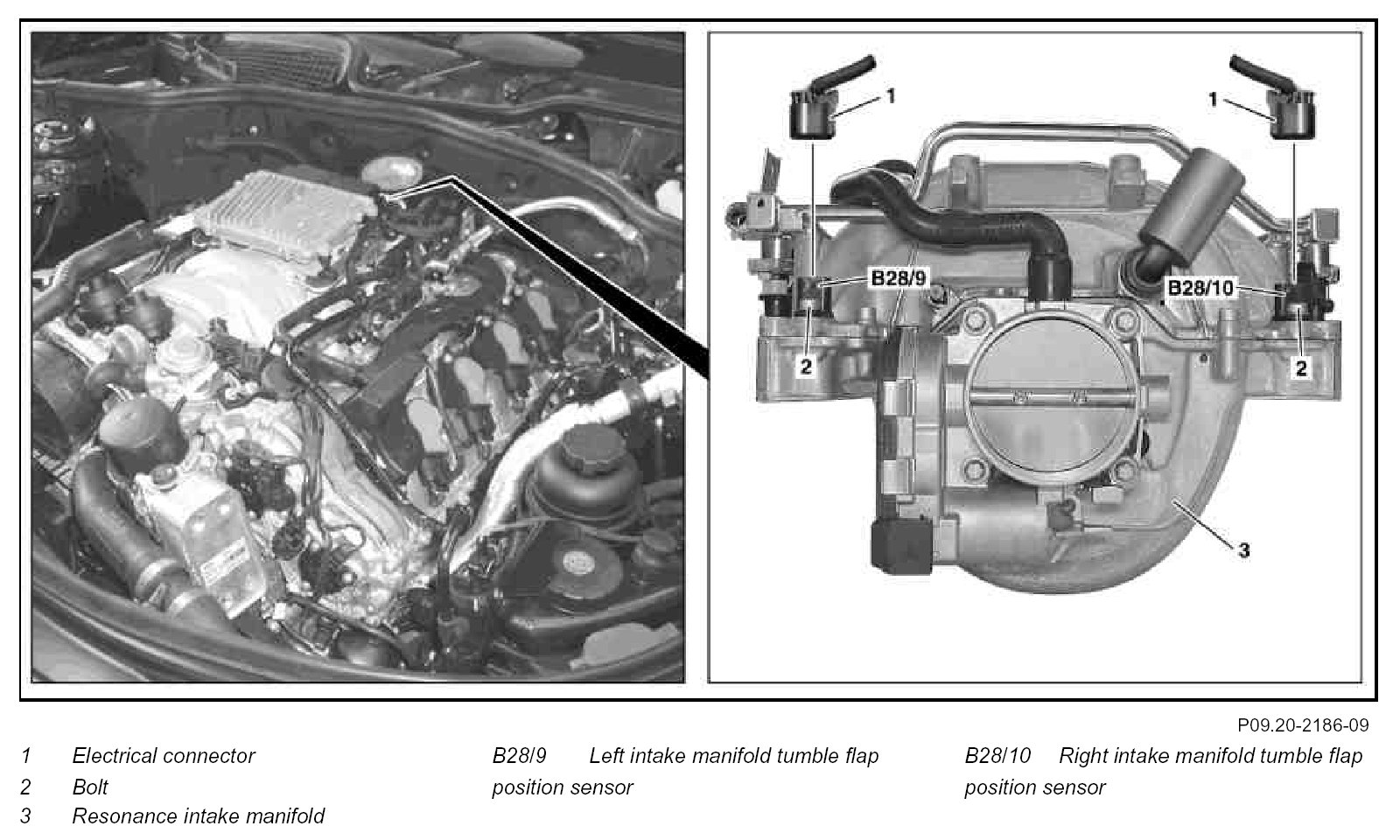 1

1

B28/9

B28/10

2

2

3

P09.20-2186-09

1 Electrical connector

2 Bolt

3 Resonance intake manifold

B28/9 Left intake manifold tumble flap position sensor

B28/10 Right intake manifold tumble flap position sensor