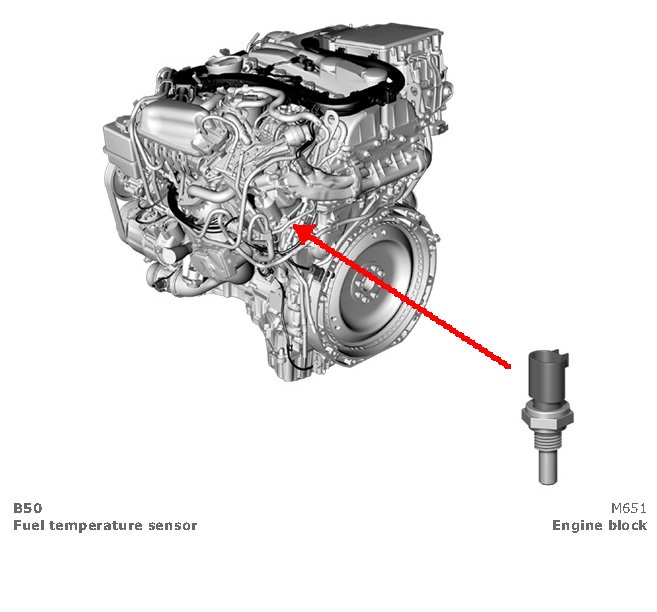 B50
Fuel temperature sensor

M651
Engine block