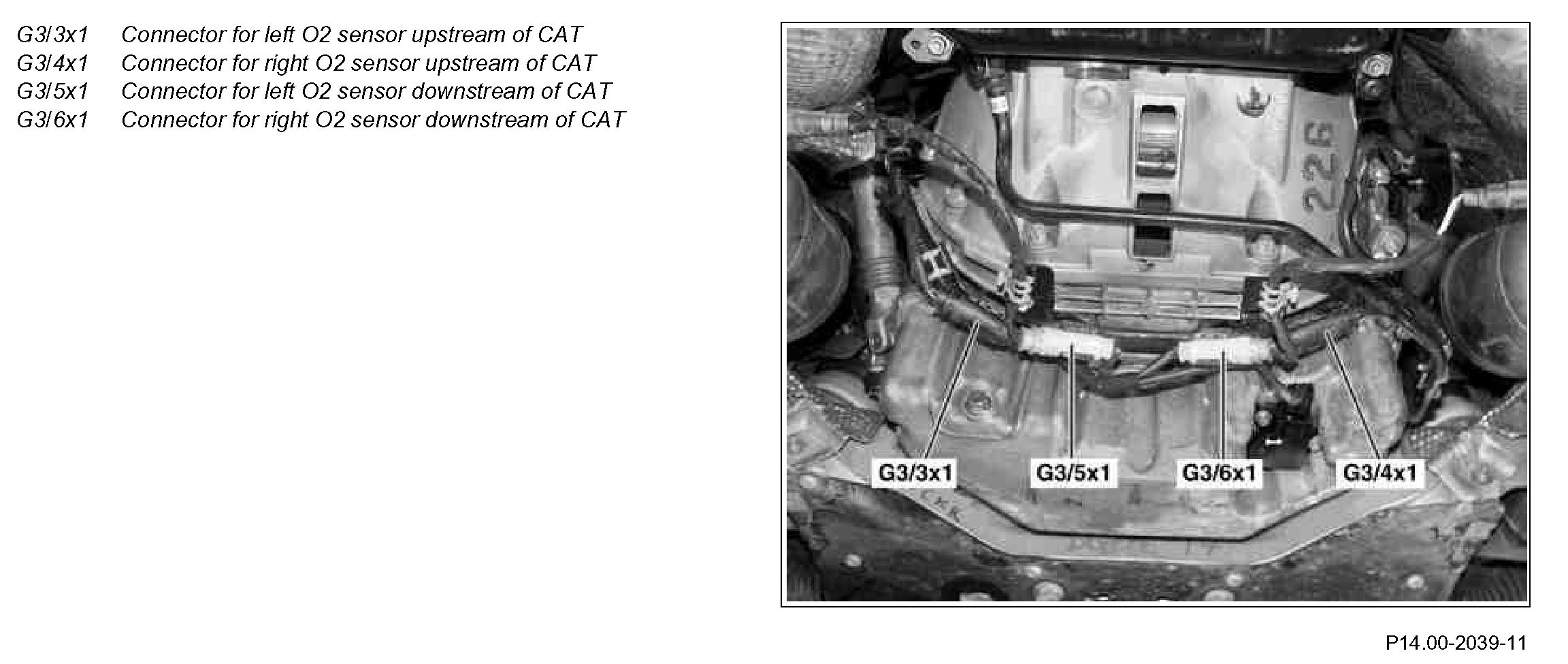 G3/3x1 Connector for left O2 sensor upstream of CAT
G3/4x1 Connector for right O2 sensor upstream of CAT
G3/5x1 Connector for left O2 sensor downstream of CAT
G3/6x1 Connector for right O2 sensor downstream of CAT

226

G3/3x1 G3/5x1 G3/6x1 G3/4x1

P14.00-2039-11