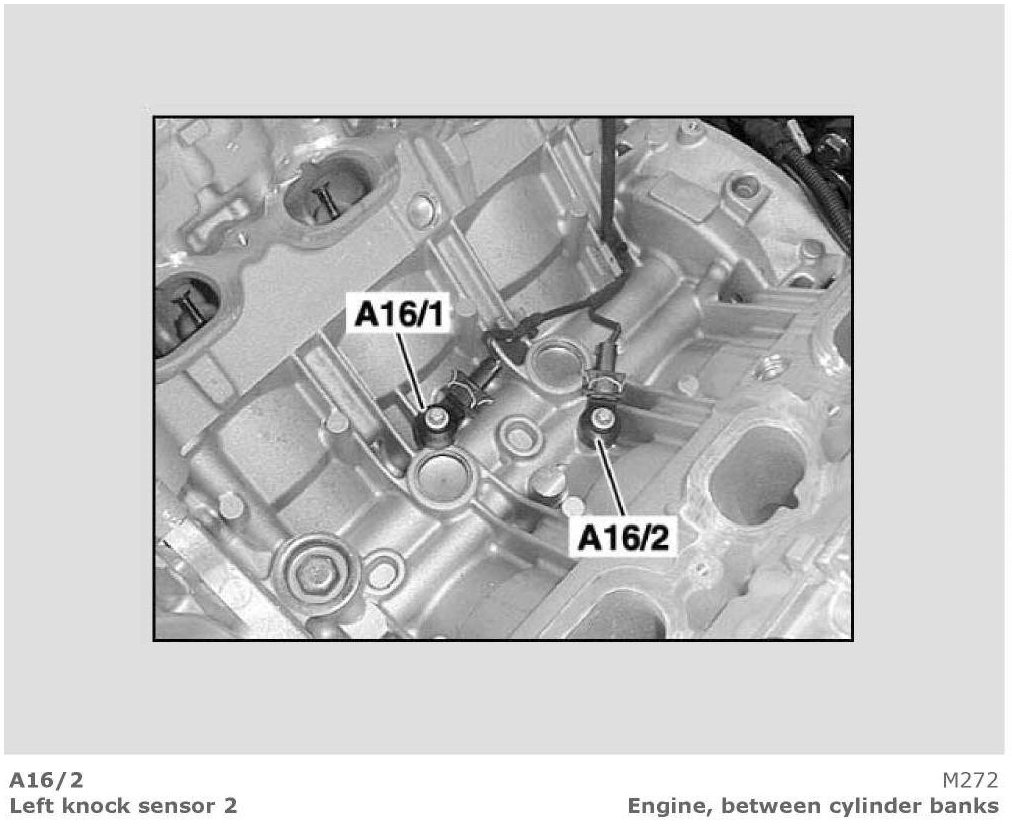 A16/1

A16/2

A16/2
Left knock sensor 2

M272
Engine, between cylinder banks