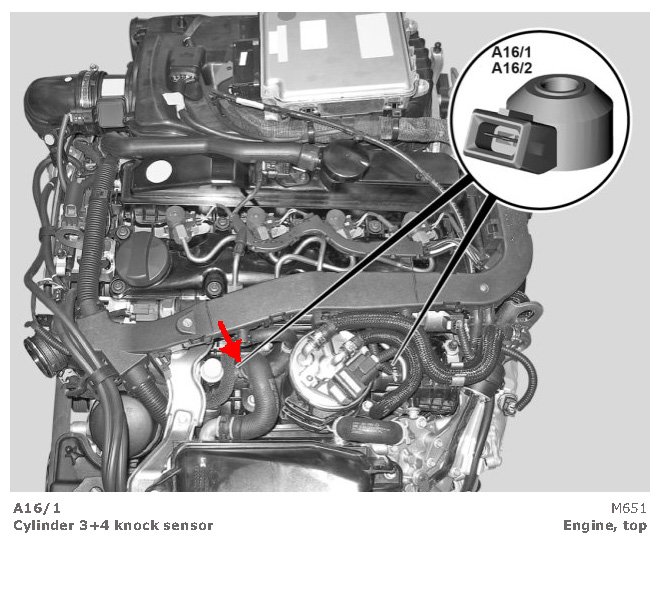 A16/1
A16/2

A16/1
Cylinder 3+4 knock sensor

M651
Engine, top