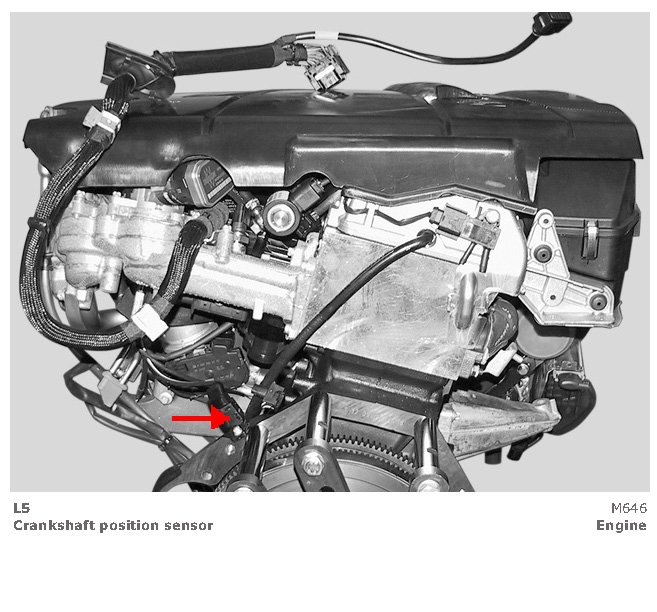 L5
Crankshaft position sensor

M646
Engine