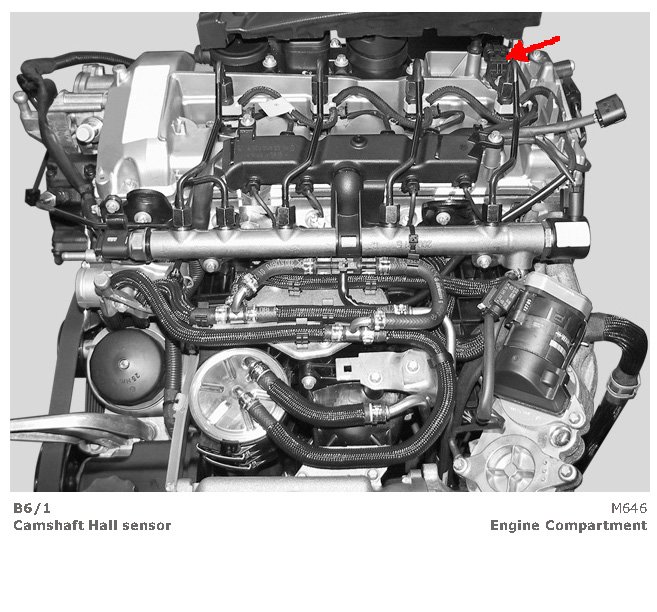 B6/1
Camshaft Hall sensor

M646
Engine Compartment