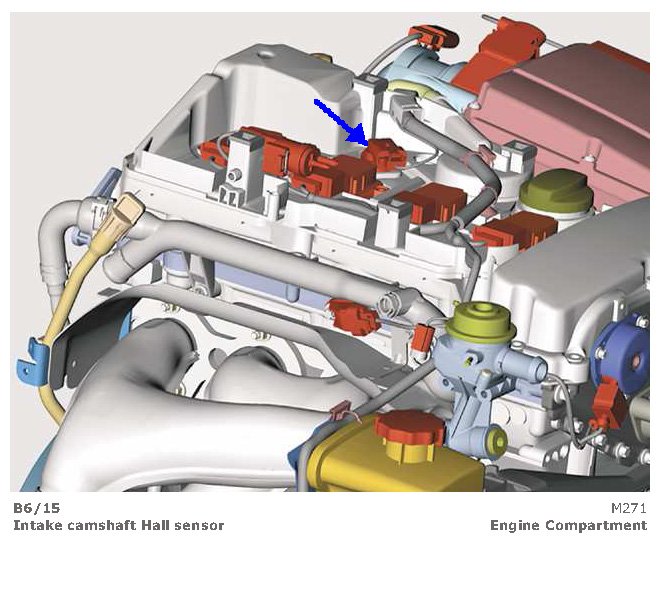 B6/15
Intake camshaft Hall sensor

M271
Engine Compartment