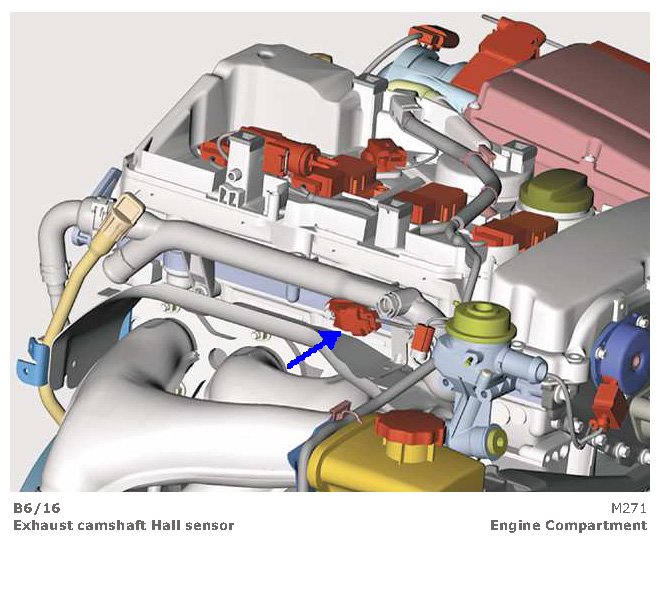 B6/16
Exhaust camshaft Hall sensor

M271
Engine Compartment