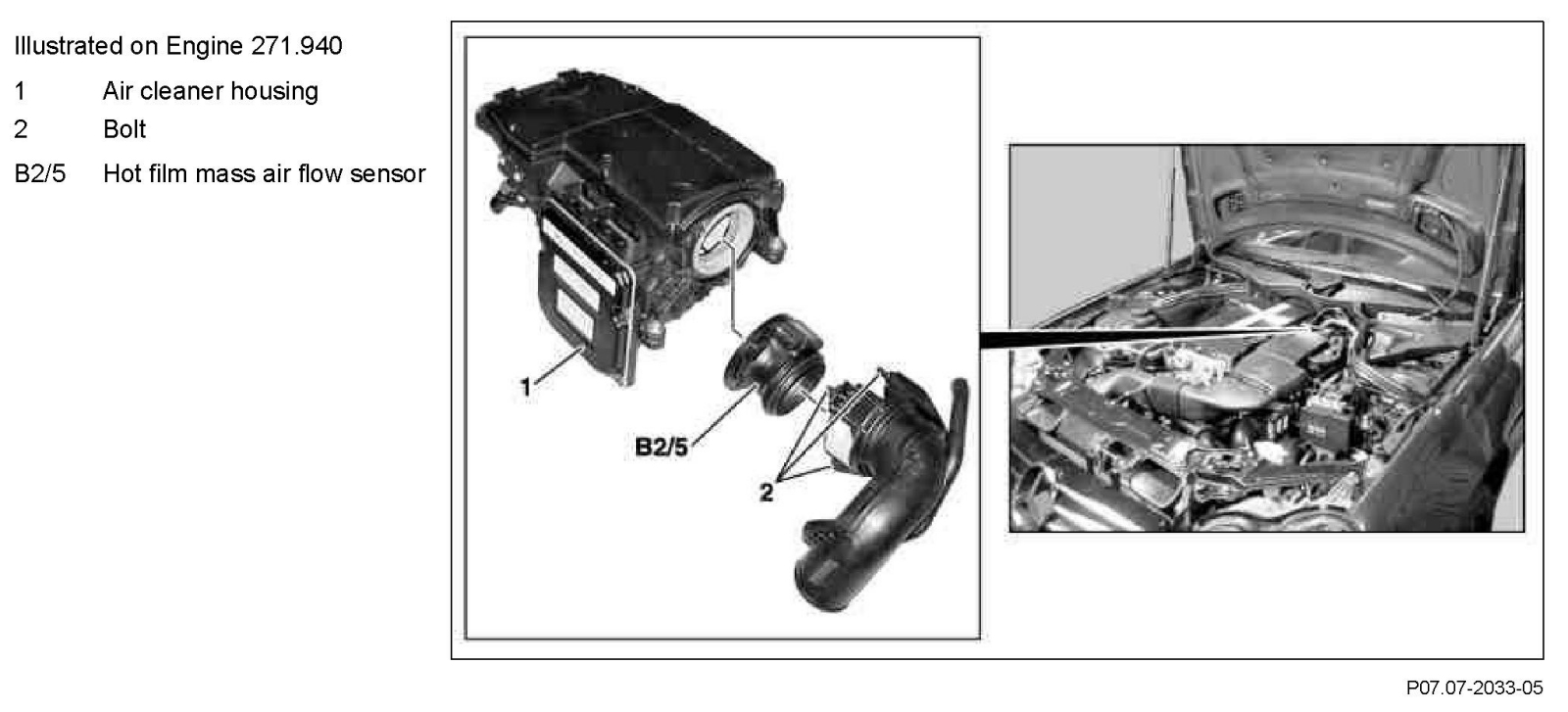 Illustrated on Engine 271.940

1 Air cleaner housing

2 Bolt

B2/5 Hot film mass air flow sensor

1

B2/5

2

P07.07-2033-05