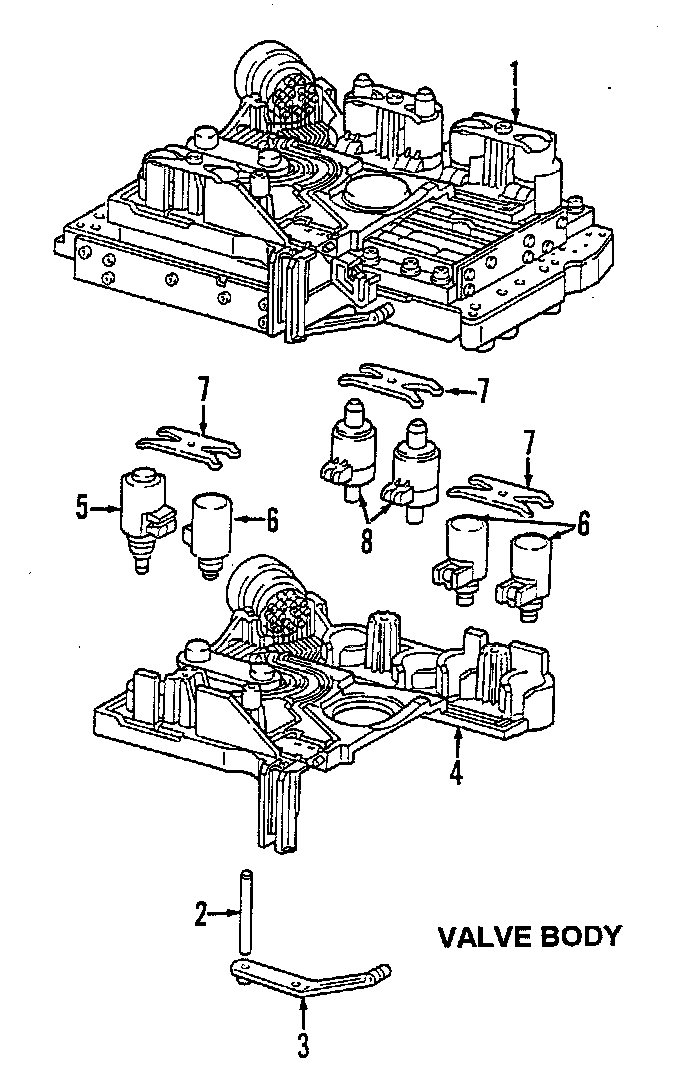 1
7
7
7
5
6
8
6
4
2
VALVE BODY
3