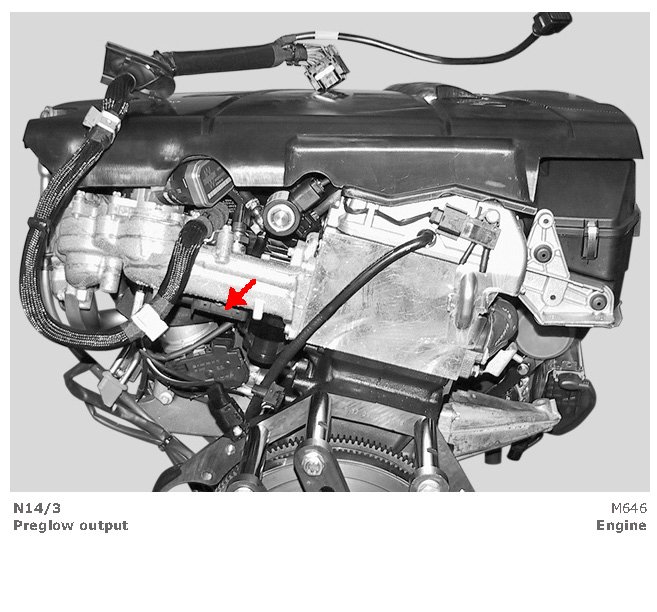 N14/3
Preglow output

M646
Engine