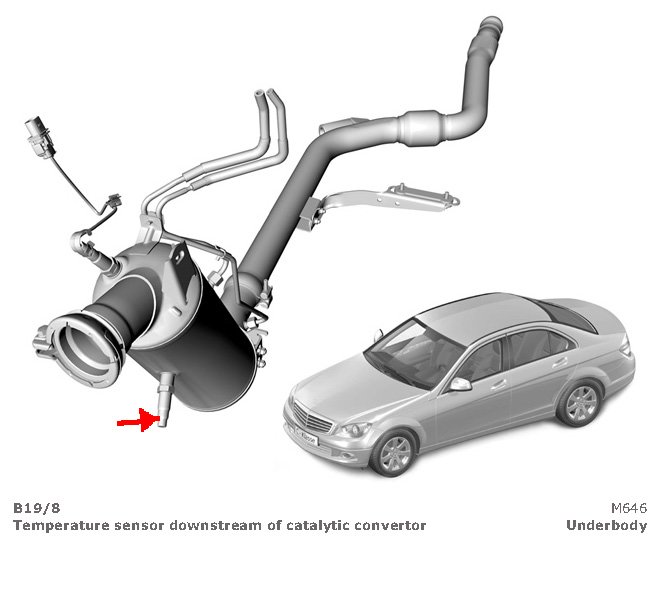 B19/8
Temperature sensor downstream of catalytic convertor

M646
Underbody