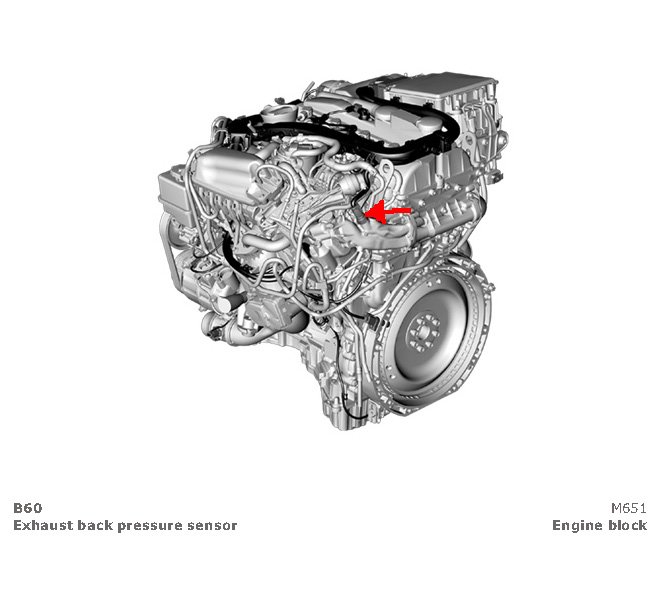 B60
Exhaust back pressure sensor

M651
Engine block