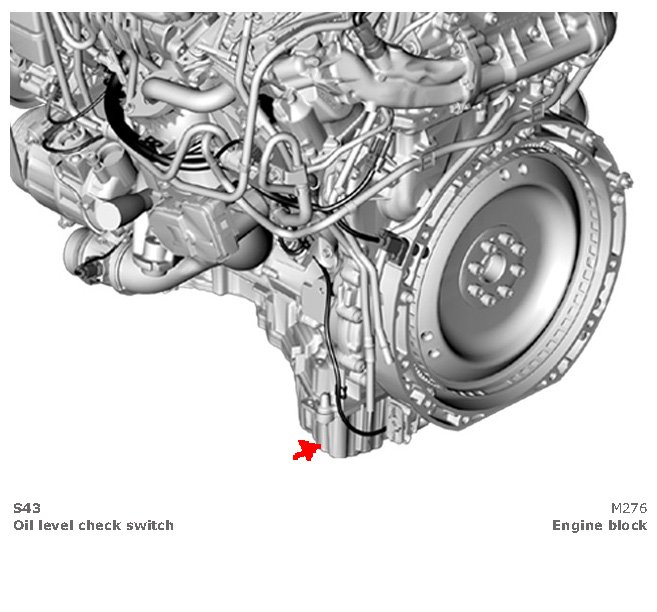 S43
Oil level check switch

M276
Engine block