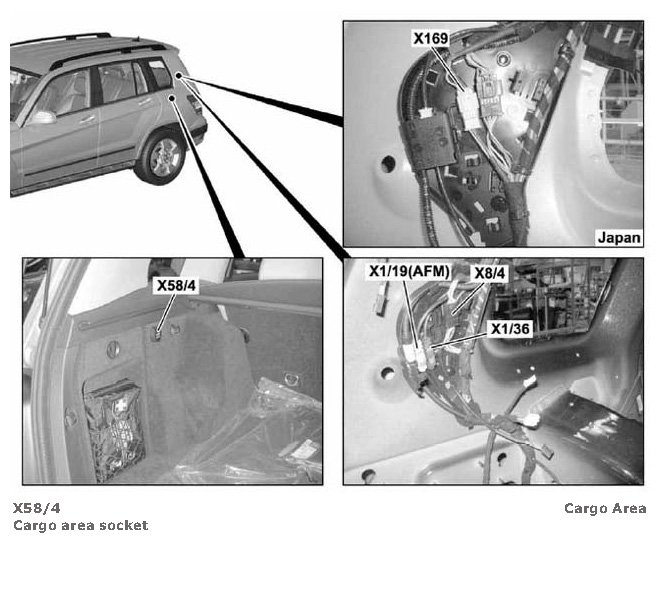 X169

Japan

X58/4

X1/19(AFM)

X8/4

X1/36

X58/4
Cargo area socket

Cargo Area