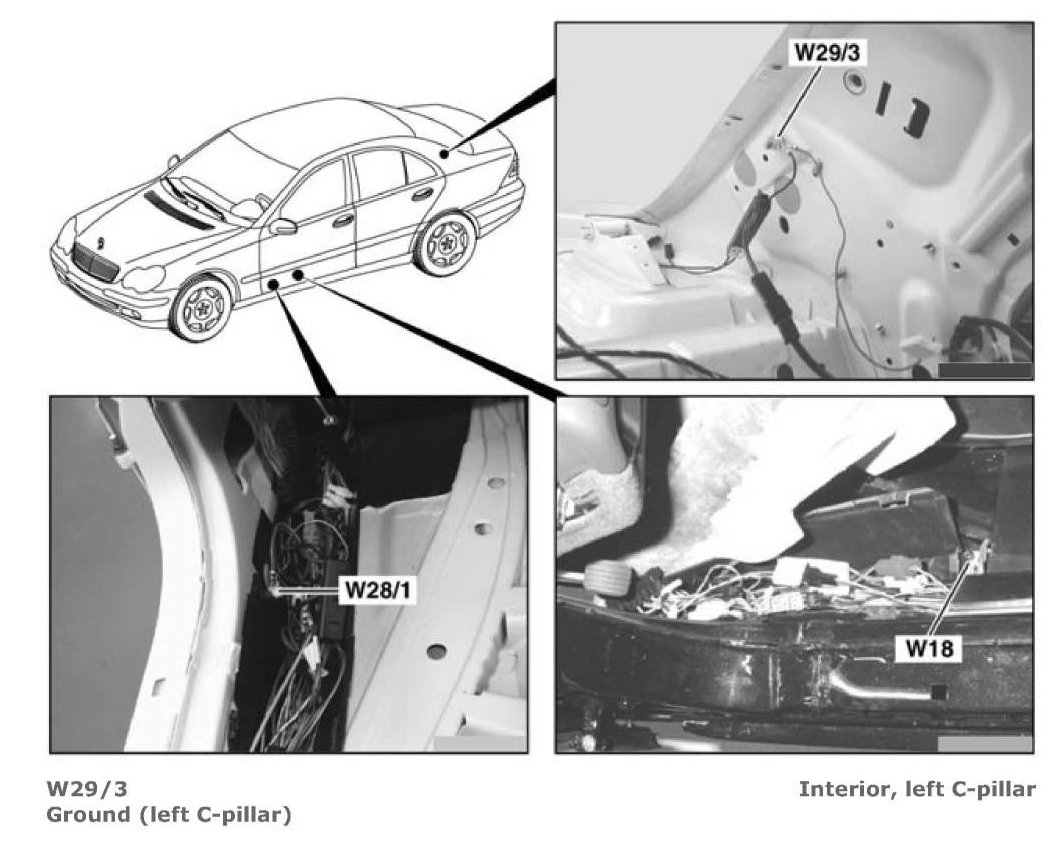 W29/3

W28/1

W18

W29/3
Ground (left C-pillar)

Interior, left C-pillar