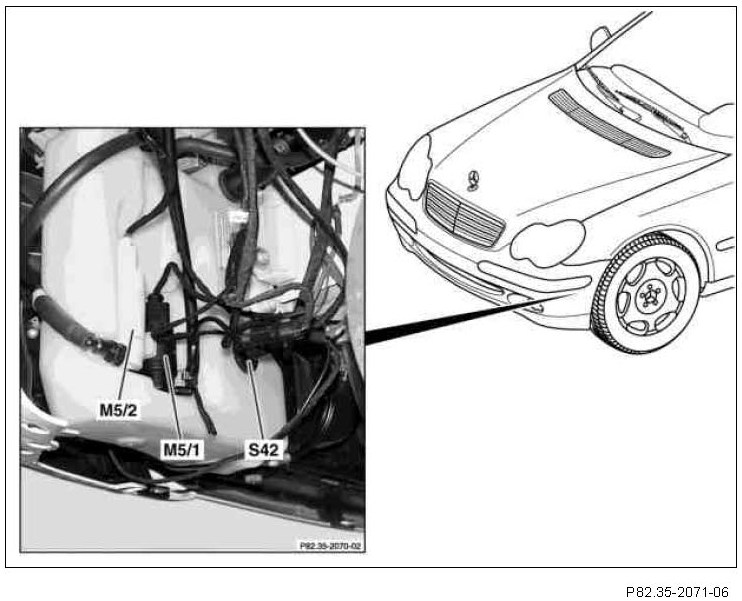 M5/2
M5/1
S42
P82.35-2070-02

P82.35-2071-06