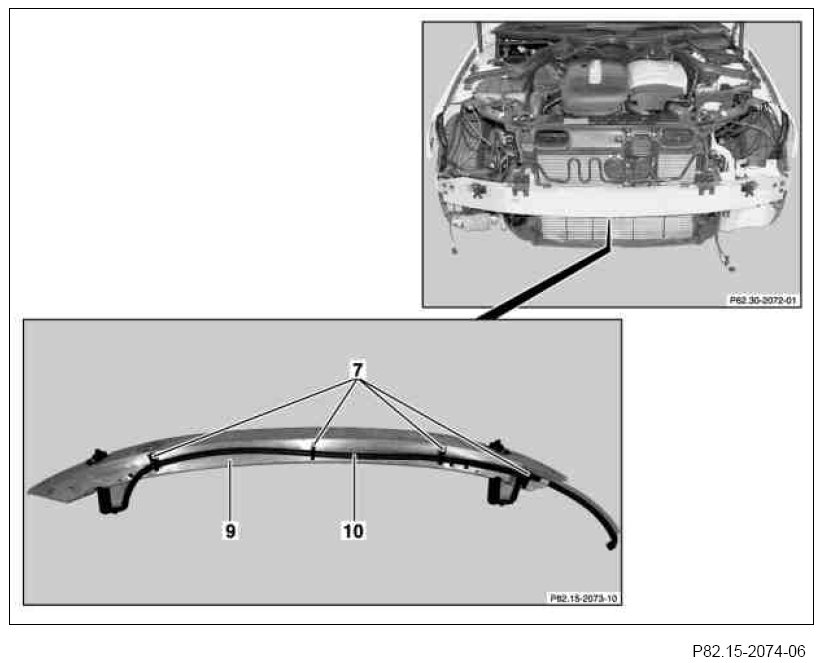 P62.30-2072-01

7

9

10

P82.15-2073-10

P82.15-2074-06