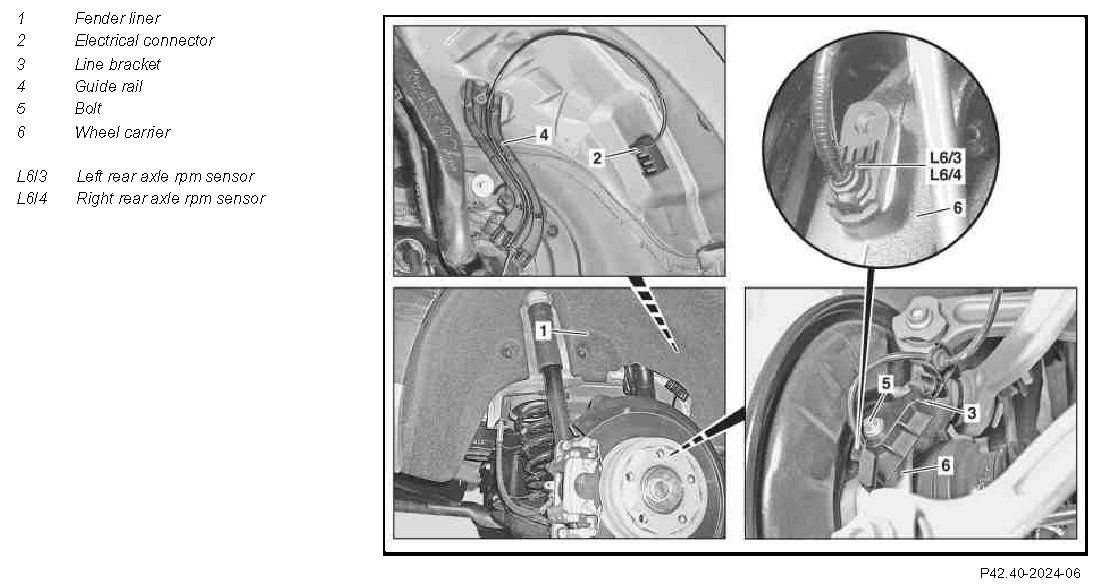 1 Fender liner
2 Electrical connector
3 Line bracket
4 Guide rail
5 Bolt
6 Wheel carrier

L6/3 Left rear axle rpm sensor
L6/4 Right rear axle rpm sensor

4
2
L6/3
L6/4
6
1
5
3
6

P42.40-2024-06