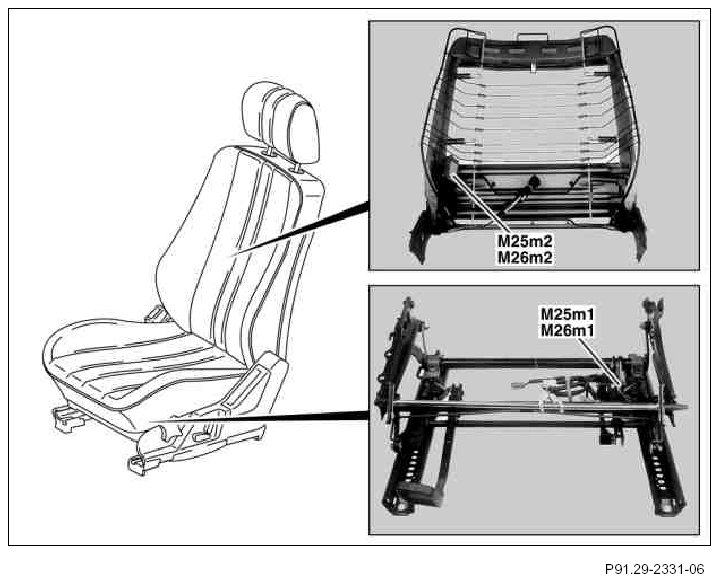 M25m2
M26m2

M25m1
M26m1

P91.29-2331-06