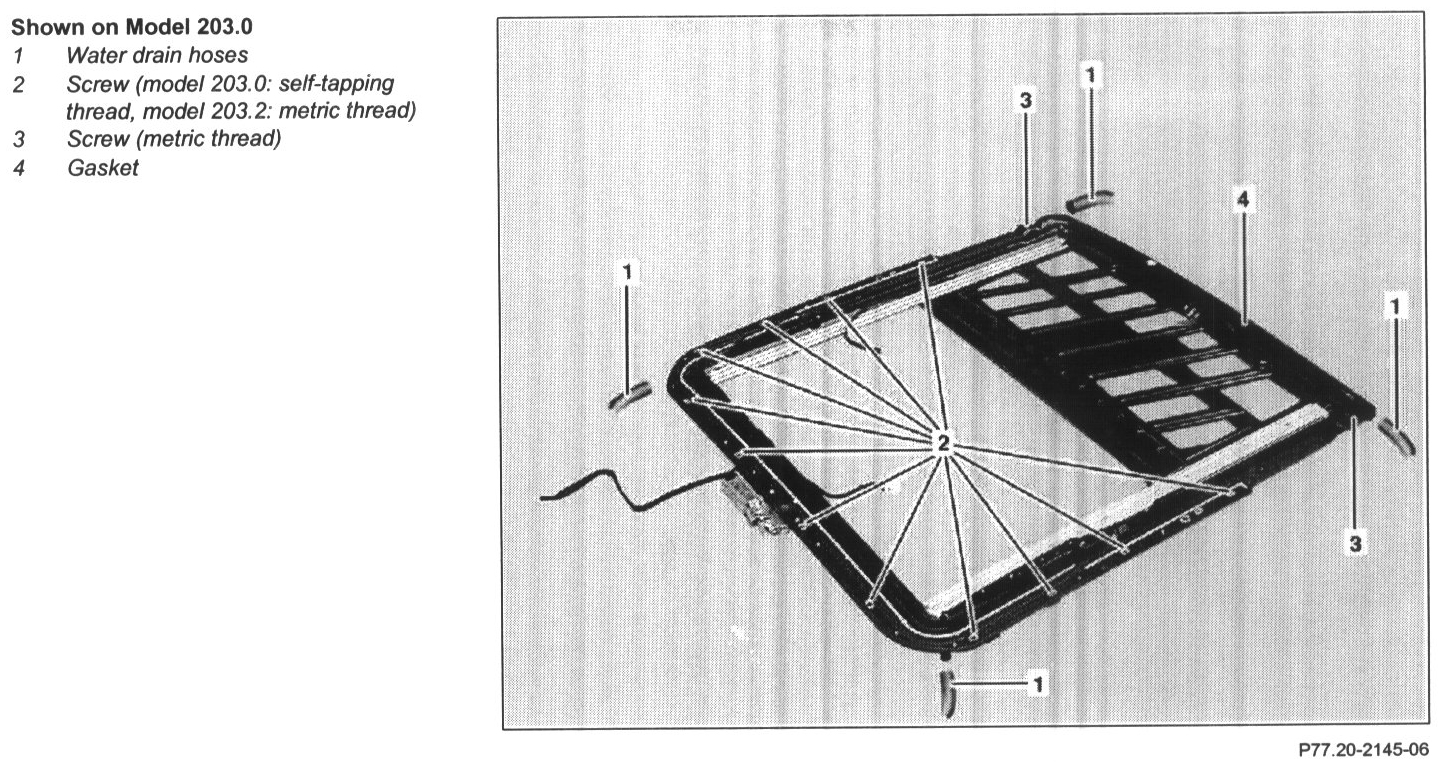 Shown on Model 203.0
1 Water drain hoses
2 Screw (model 203.0: self-tapping thread, model 203.2: metric thread)
3 Screw (metric thread)
4 Gasket

3
1
4
1
1
2
3
1

P77.20-2145-06