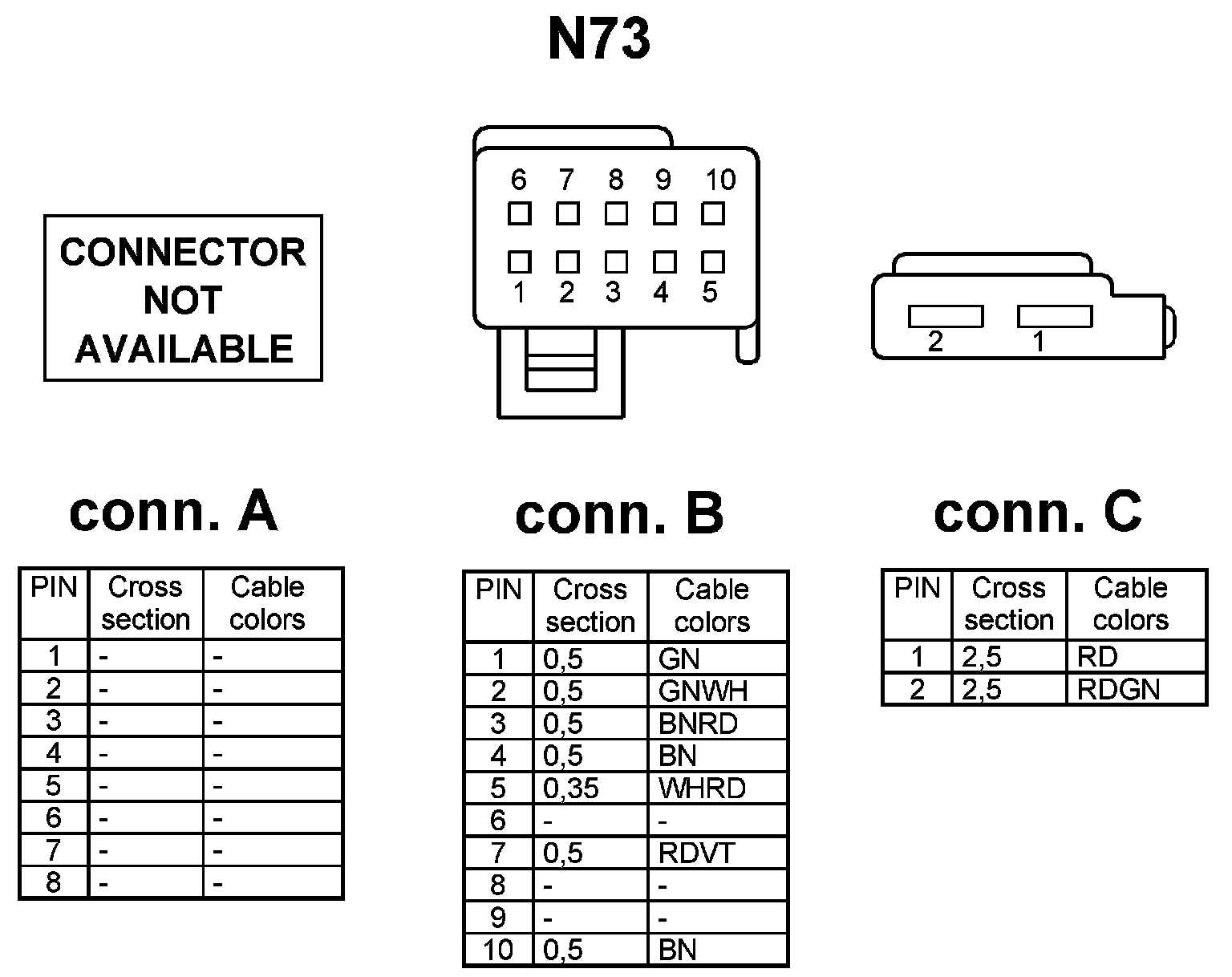 N73

CONNECTOR NOT AVAILABLE

6 7 8 9 10

1 2 3 4 5

2 1

conn. A

| PIN | Cross section | Cable colors |
|---|---|---|
| 1 | - | - |
| 2 | - | - |
| 3 | - | - |
| 4 | - | - |
| 5 | - | - |
| 6 | - | - |
| 7 | - | - |
| 8 | - | - |

conn. B

| PIN | Cross section | Cable colors |
|---|---|---|
| 1 | 0,5 | GN |
| 2 | 0,5 | GNWH |
| 3 | 0,5 | BNRD |
| 4 | 0,5 | BN |
| 5 | 0,35 | WHRD |
| 6 | - | - |
| 7 | 0,5 | RDVT |
| 8 | - | - |
| 9 | - | - |
| 10 | 0,5 | BN |

conn. C

| PIN | Cross section | Cable colors |
|---|---|---|
| 1 | 2,5 | RD |
| 2 | 2,5 | RDGN |