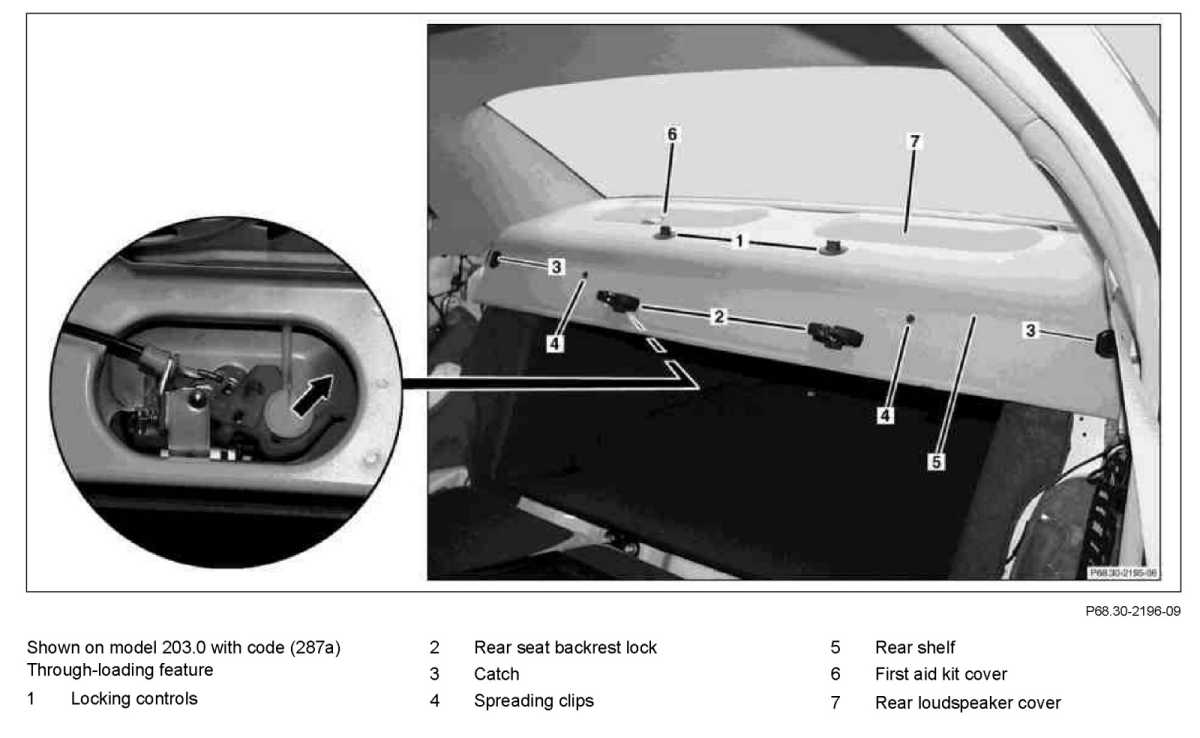 6
7
1
3
2
3
4
4
5
P68.30-2196-06

P68.30-2196-09

Shown on model 203.0 with code (287a) Through-loading feature

1 Locking controls

2 Rear seat backrest lock

3 Catch

4 Spreading clips

5 Rear shelf

6 First aid kit cover

7 Rear loudspeaker cover