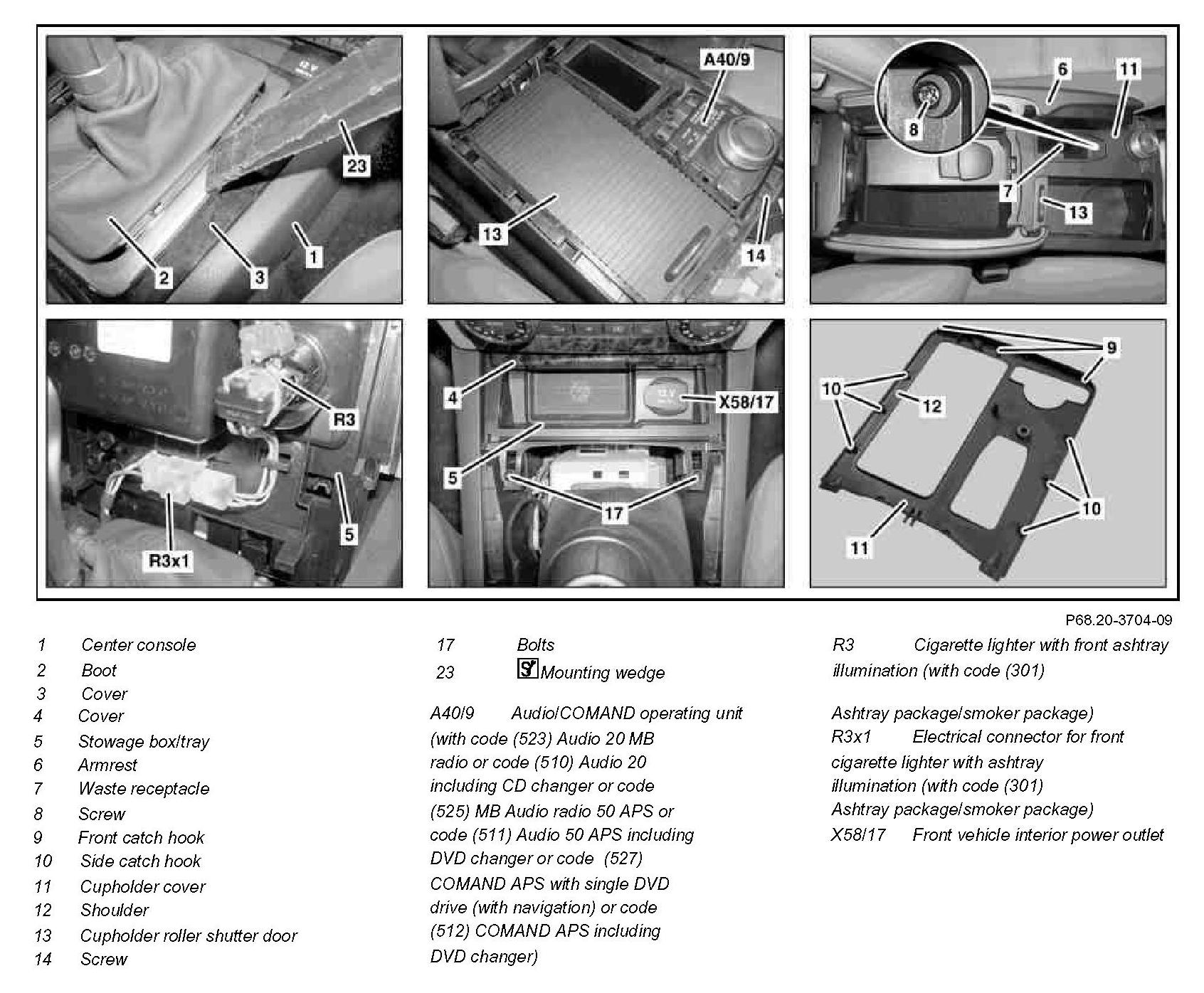 23
2
3
1

A40/9
13
14

6
11
8
7
13

R3
5
R3x1

4
X58/17
5
17

9
10
12
10
11

P68.20-3704-09

1 Center console
2 Boot
3 Cover
4 Cover
5 Stowage box/tray
6 Armrest
7 Waste receptacle
8 Screw
9 Front catch hook
10 Side catch hook
11 Cupholder cover
12 Shoulder
13 Cupholder roller shutter door
14 Screw

17 Bolts
23 Mounting wedge

A40/9 Audio/COMAND operating unit (with code (523) Audio 20 MB radio or code (510) Audio 20 including CD changer or code (525) MB Audio radio 50 APS or code (511) Audio 50 APS including DVD changer or code (527) COMAND APS with single DVD drive (with navigation) or code (512) COMAND APS including DVD changer)

R3 Cigarette lighter with front ashtray illumination (with code (301)

Ashtray package/smoker package)
R3x1 Electrical connector for front cigarette lighter with ashtray illumination (with code (301) Ashtray package/smoker package)
X58/17 Front vehicle interior power outlet