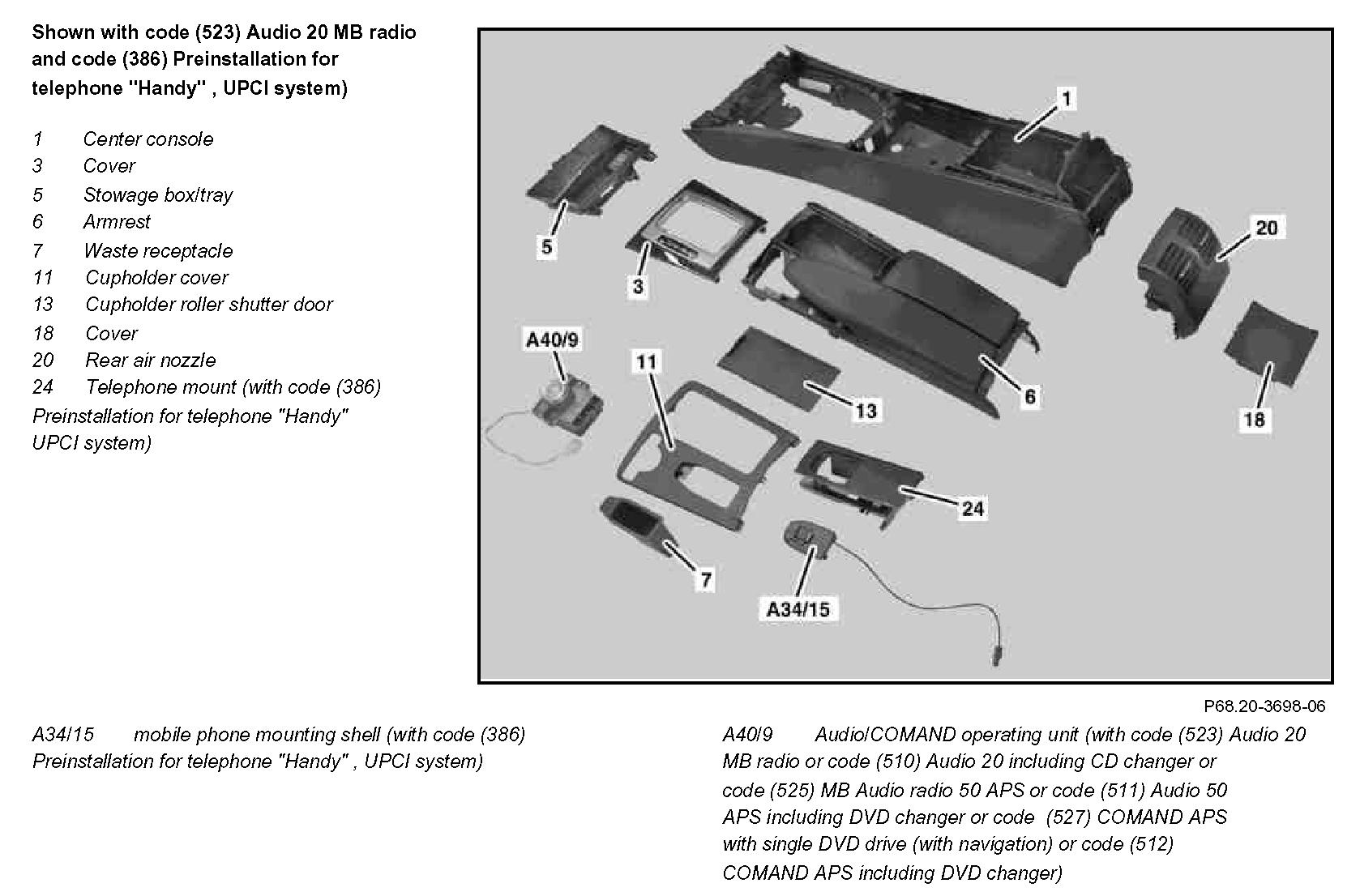 Shown with code (523) Audio 20 MB radio and code (386) Preinstallation for telephone "Handy" , UPCI system)

1 Center console
3 Cover
5 Stowage box/tray
6 Armrest
7 Waste receptacle
11 Cupholder cover
13 Cupholder roller shutter door
18 Cover
20 Rear air nozzle
24 Telephone mount (with code (386) Preinstallation for telephone "Handy" UPCI system)

1
5
3
20
A40/9
11
13
6
18
24
7
A34/15

P68.20-3698-06

A34/15 mobile phone mounting shell (with code (386) Preinstallation for telephone "Handy" , UPCI system)

A40/9 Audio/COMAND operating unit (with code (523) Audio 20 MB radio or code (510) Audio 20 including CD changer or code (525) MB Audio radio 50 APS or code (511) Audio 50 APS including DVD changer or code (527) COMAND APS with single DVD drive (with navigation) or code (512) COMAND APS including DVD changer)