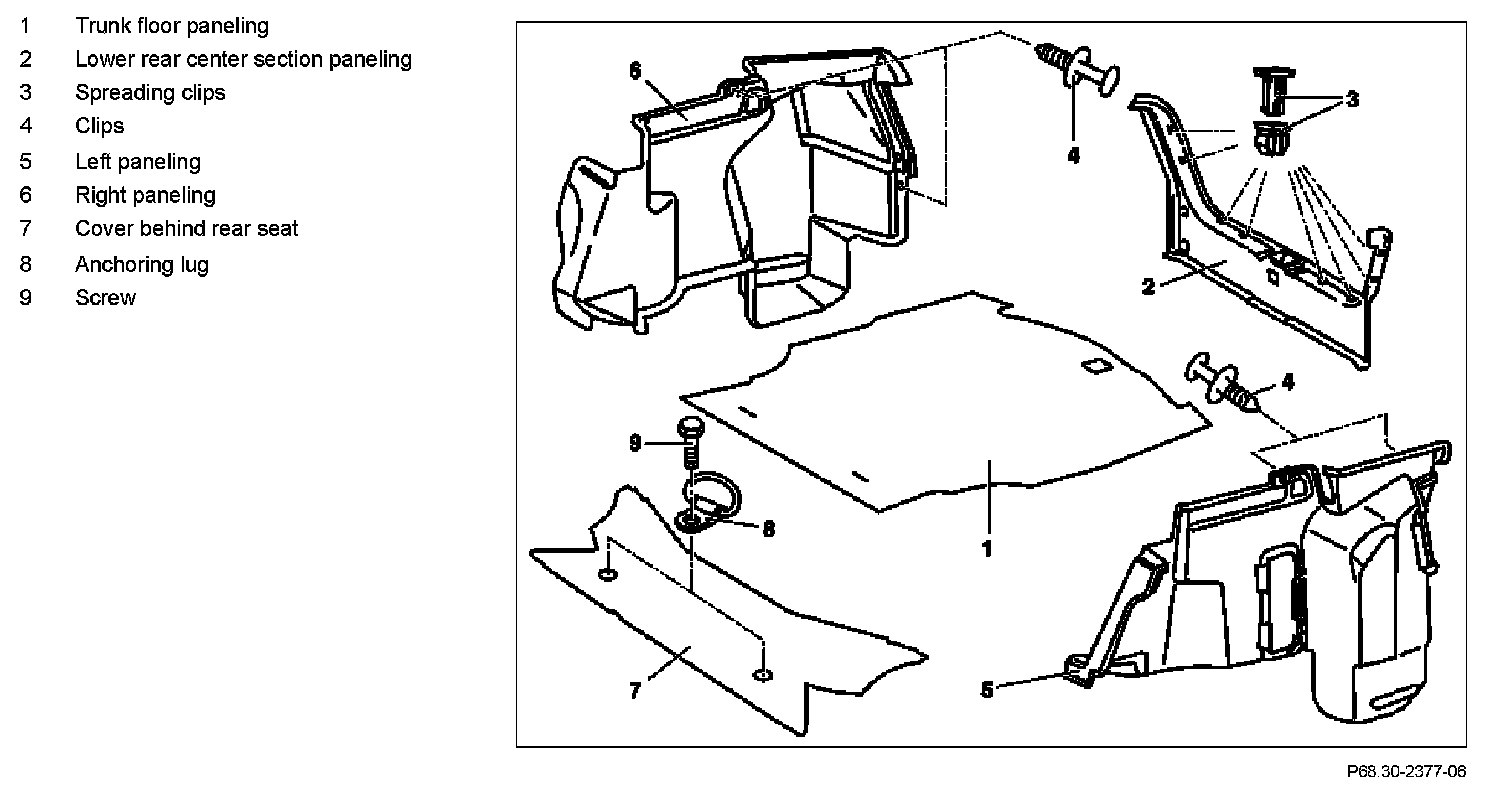 1 Trunk floor paneling
2 Lower rear center section paneling
3 Spreading clips
4 Clips
5 Left paneling
6 Right paneling
7 Cover behind rear seat
8 Anchoring lug
9 Screw

6
4
3
2
4
9
8
1
7
5

P68.30-2377-06