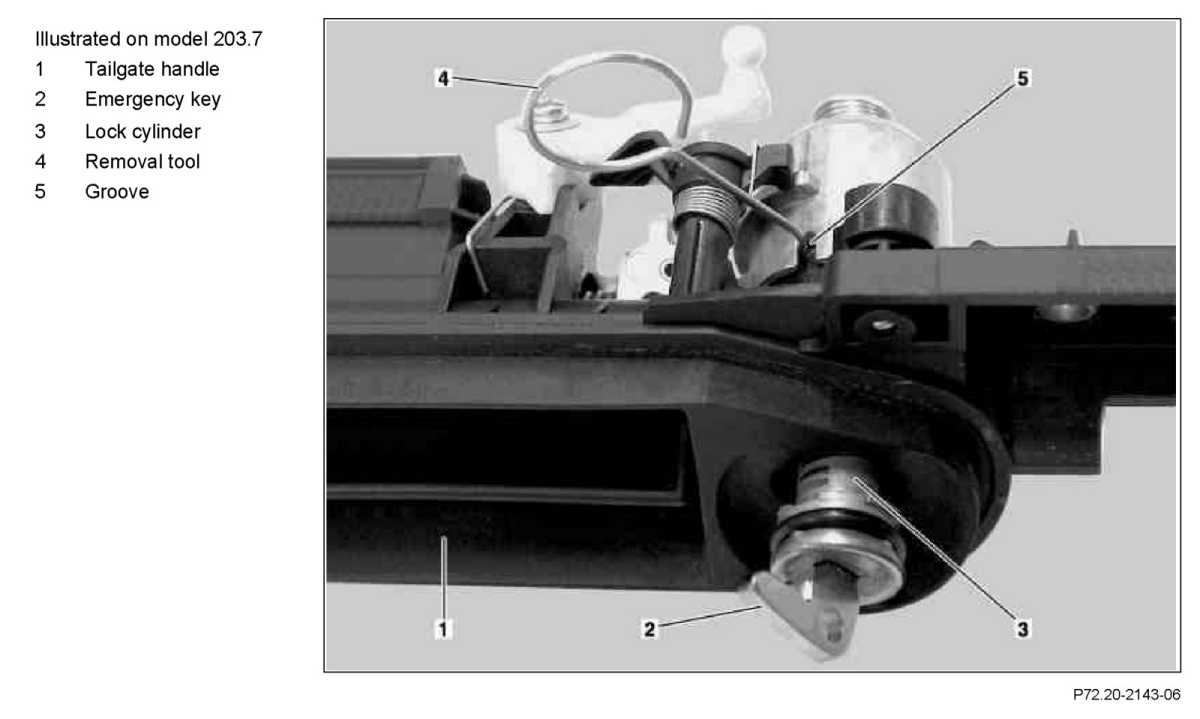 Illustrated on model 203.7
1 Tailgate handle
2 Emergency key
3 Lock cylinder
4 Removal tool
5 Groove

4
5
1
2
3

P72.20-2143-06