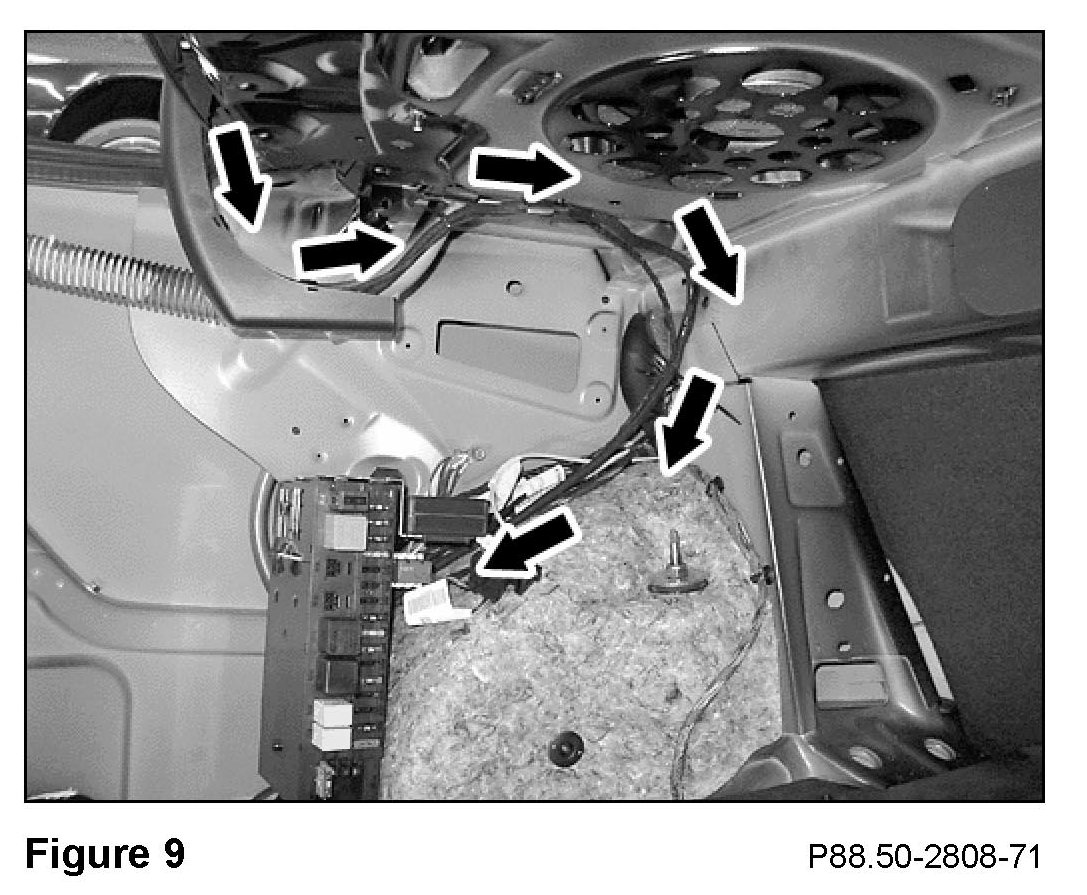 Figure 9

P88.50-2808-71