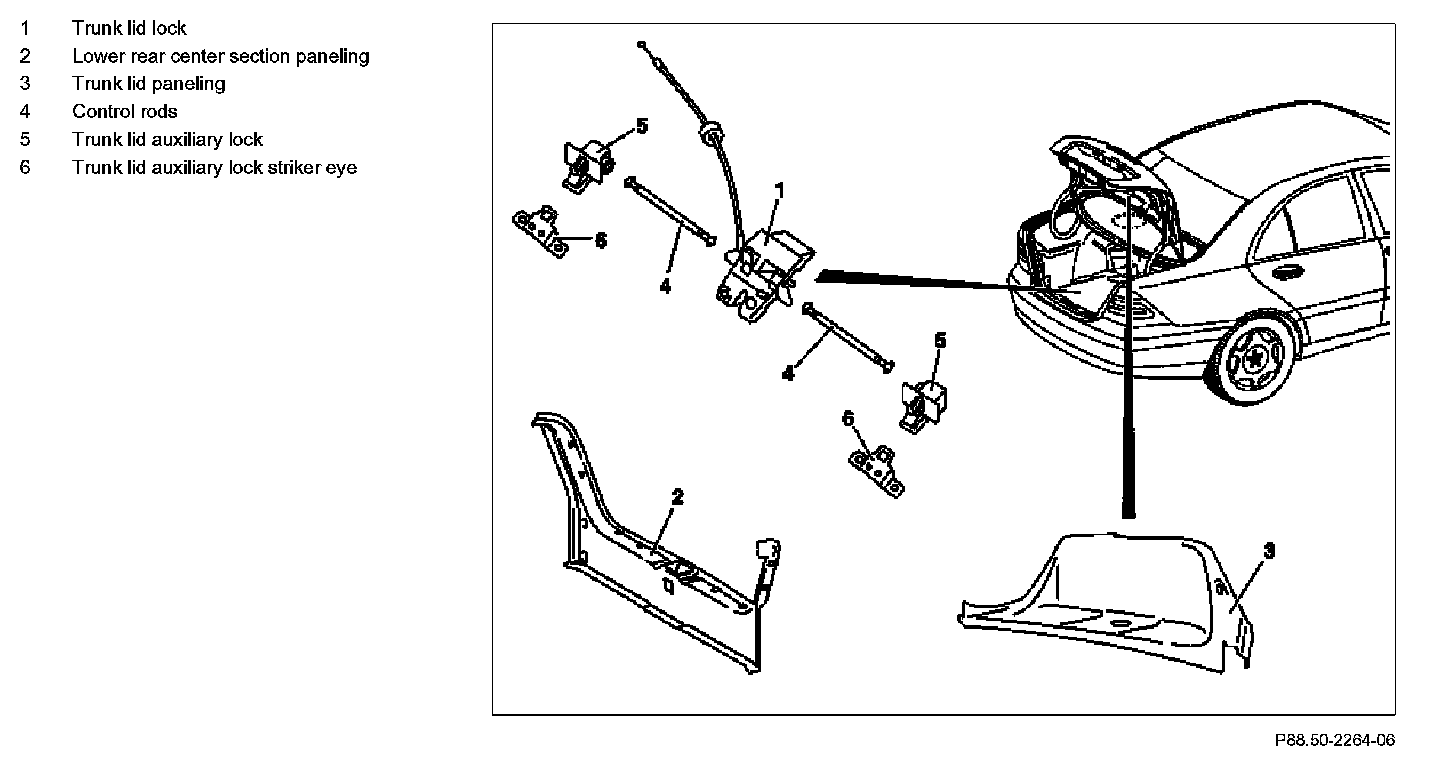 1 Trunk lid lock
2 Lower rear center section paneling
3 Trunk lid paneling
4 Control rods
5 Trunk lid auxiliary lock
6 Trunk lid auxiliary lock striker eye

5
1
6
4
4
5
6
2
3

P88.50-2264-06