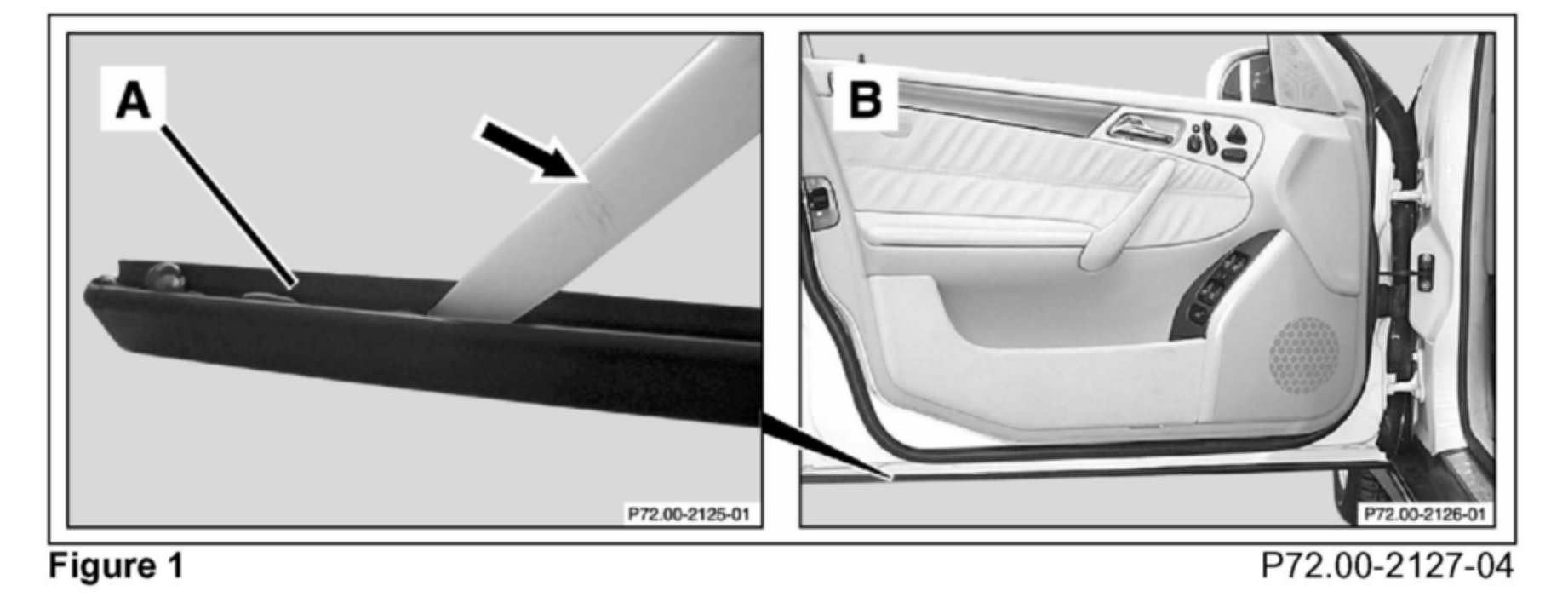 A

P72.00-2125-01

B

P72.00-2126-01

Figure 1

P72.00-2127-04