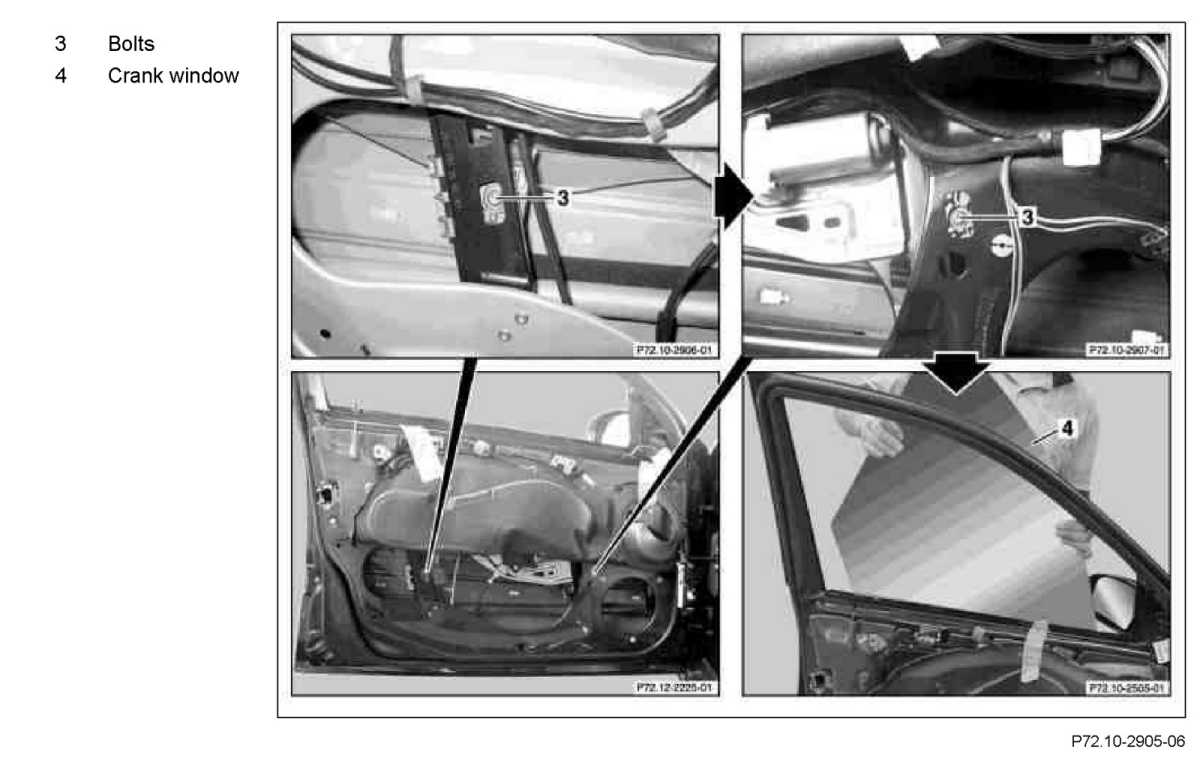 3 Bolts
4 Crank window

3

P72.10-2906-01

3

P72.10-2907-01

P72.12-2225-01

4

P72.10-2505-01

P72.10-2905-06