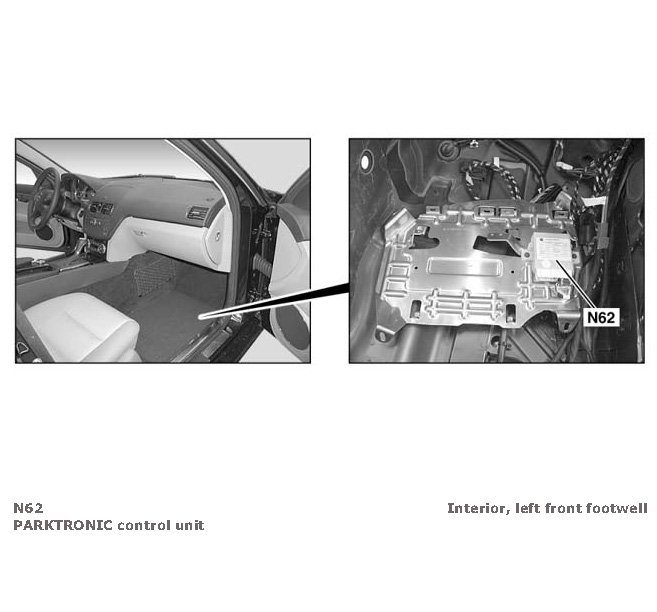 N62

N62
PARKTRONIC control unit

Interior, left front footwell