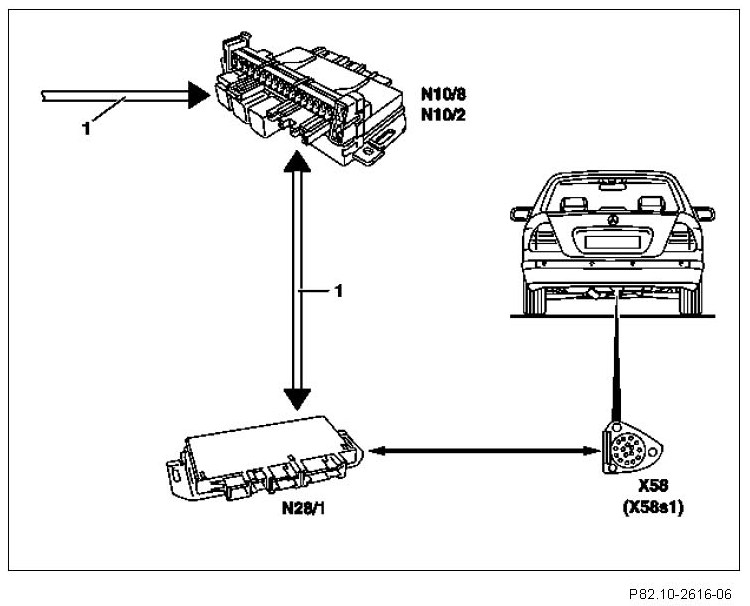 1

N10/8
N10/2

1

N28/1

X58
(X58s1)

P82.10-2616-06