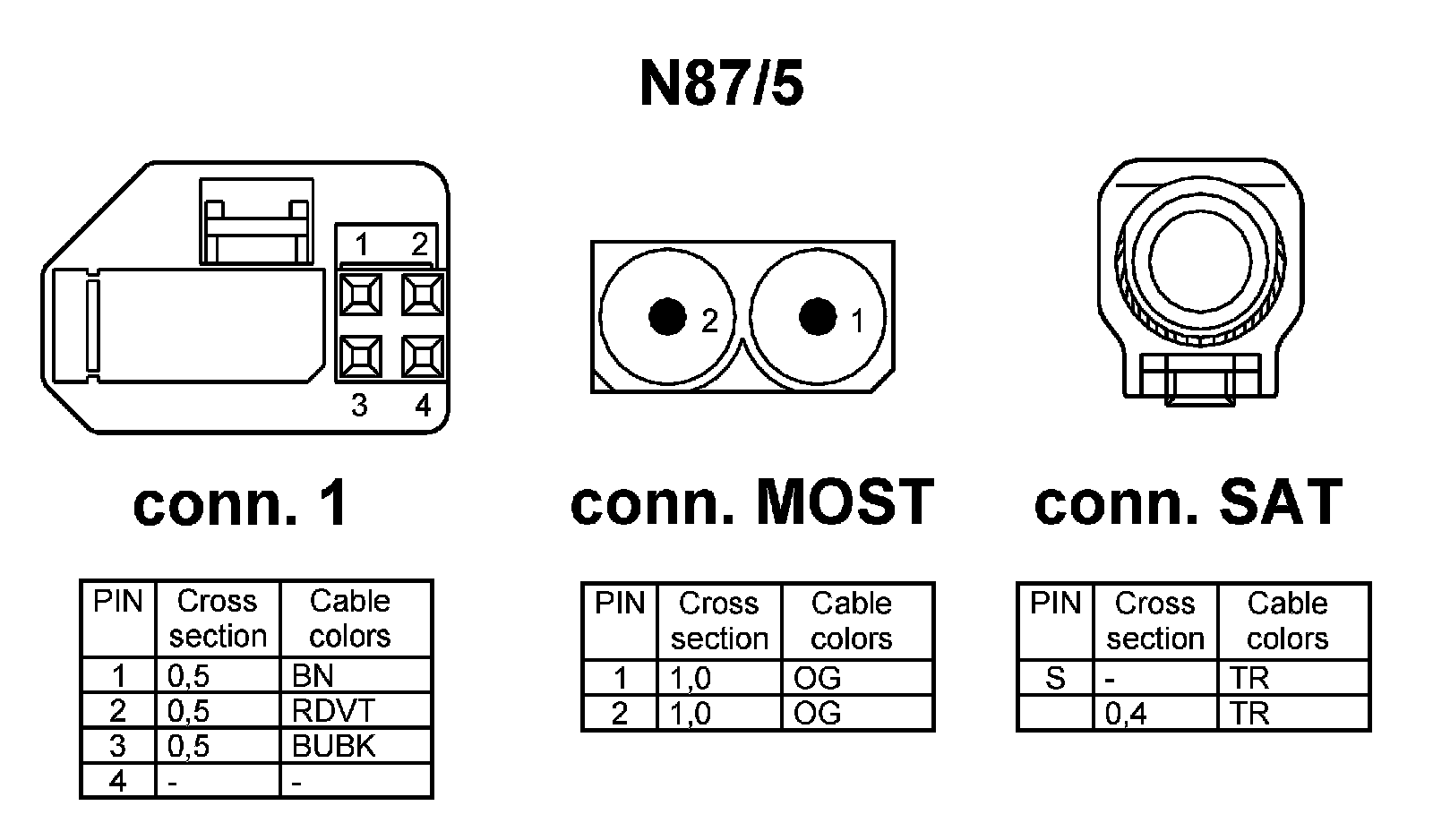 N87/5

1 2
3 4

2 1

conn. 1

conn. MOST

conn. SAT

| PIN | Cross section | Cable colors |
|---|---|---|
| 1 | 0,5 | BN |
| 2 | 0,5 | RDVT |
| 3 | 0,5 | BUBK |
| 4 | - | - |

| PIN | Cross section | Cable colors |
|---|---|---|
| 1 | 1,0 | OG |
| 2 | 1,0 | OG |

| PIN | Cross section | Cable colors |
|---|---|---|
| S | - | TR |
| | 0,4 | TR |