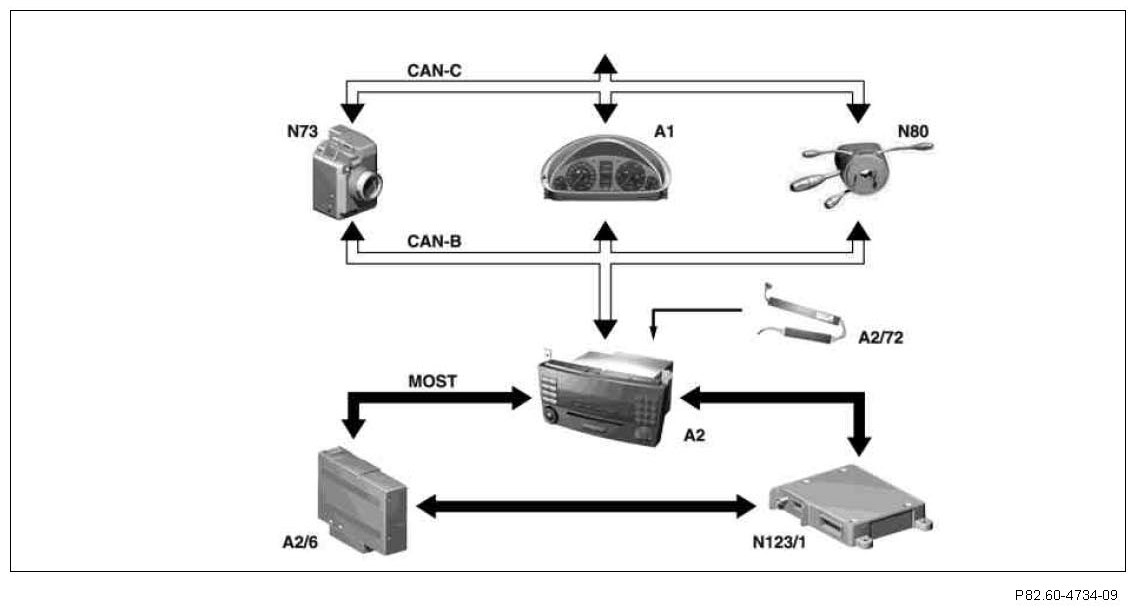 CAN-C

N73

A1

N80

CAN-B

A2/72

MOST

A2

A2/6

N123/1

P82.60-4734-09