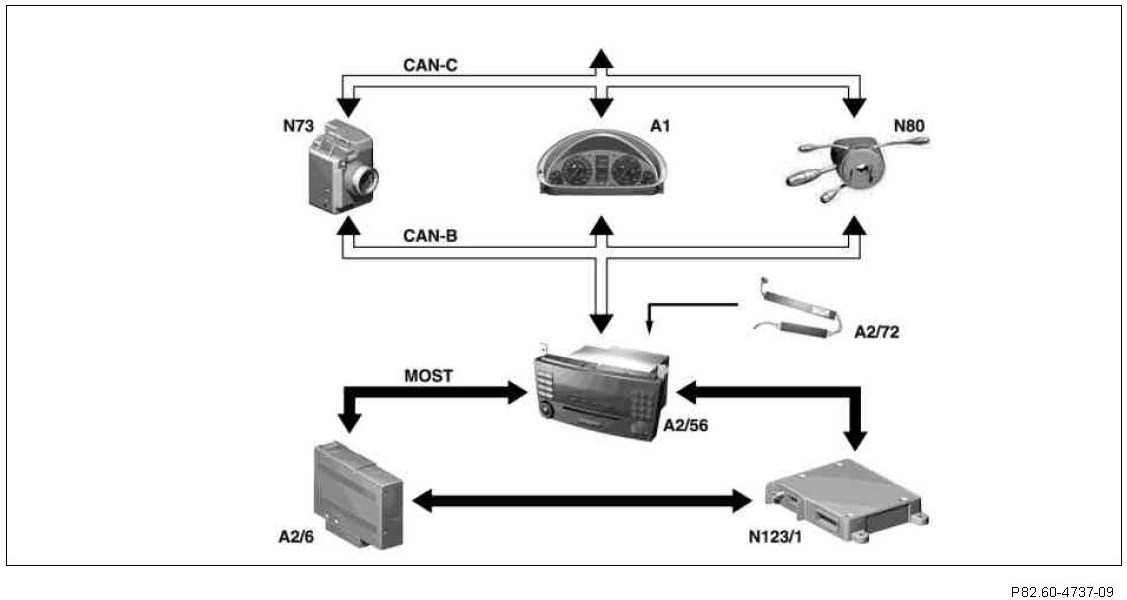 CAN-C

N73

A1

N80

CAN-B

A2/72

MOST

A2/56

A2/6

N123/1

P82.60-4737-09