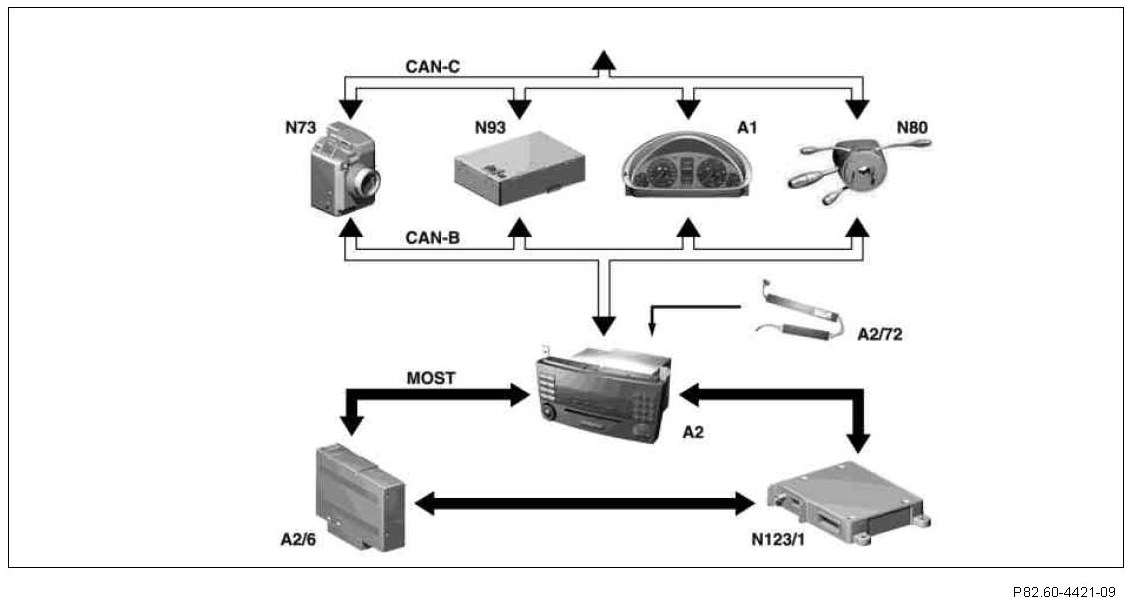 CAN-C
N73
N93
A1
N80
CAN-B
A2/72
MOST
A2
A2/6
N123/1
P82.60-4421-09