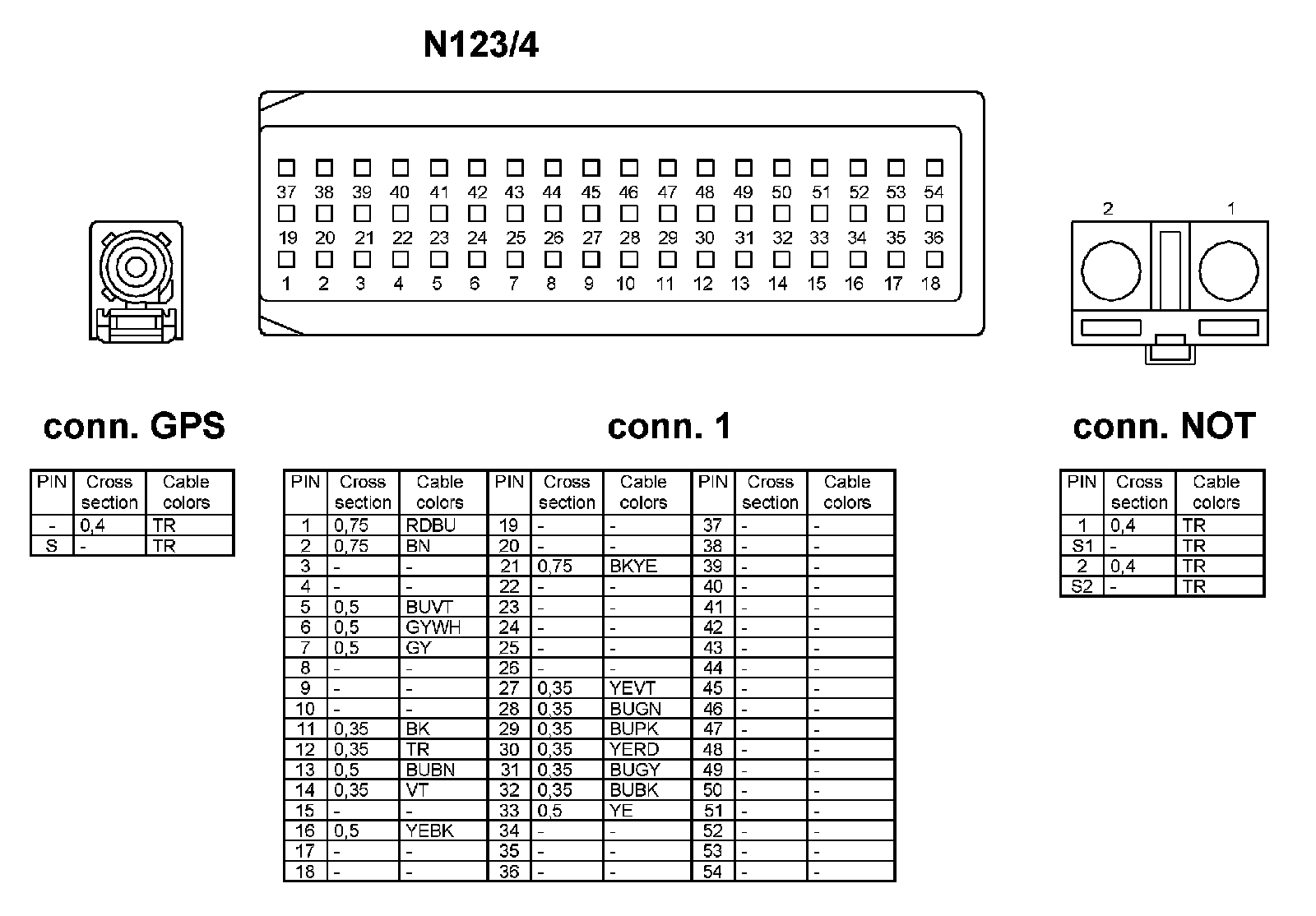 N123/4

37 38 39 40 41 42 43 44 45 46 47 48 49 50 51 52 53 54
19 20 21 22 23 24 25 26 27 28 29 30 31 32 33 34 35 36
1 2 3 4 5 6 7 8 9 10 11 12 13 14 15 16 17 18

2 1

conn. GPS

| PIN | Cross section | Cable colors |
|---|---|---|
| - | 0,4 | TR |
| S | - | TR |

conn. 1

| PIN | Cross section | Cable colors | PIN | Cross section | Cable colors | PIN | Cross section | Cable colors |
|---|---|---|---|---|---|---|---|---|
| 1 | 0,75 | RDBU | 19 | - | - | 37 | - | - |
| 2 | 0,75 | BN | 20 | - | - | 38 | - | - |
| 3 | - | - | 21 | 0,75 | BKYE | 39 | - | - |
| 4 | - | - | 22 | - | - | 40 | - | - |
| 5 | 0,5 | BUVT | 23 | - | - | 41 | - | - |
| 6 | 0,5 | GYWH | 24 | - | - | 42 | - | - |
| 7 | 0,5 | GY | 25 | - | - | 43 | - | - |
| 8 | - | - | 26 | - | - | 44 | - | - |
| 9 | - | - | 27 | 0,35 | YEVT | 45 | - | - |
| 10 | - | - | 28 | 0,35 | BUGN | 46 | - | - |
| 11 | 0,35 | BK | 29 | 0,35 | BUPK | 47 | - | - |
| 12 | 0,35 | TR | 30 | 0,35 | YERD | 48 | - | - |
| 13 | 0,5 | BUBN | 31 | 0,35 | BUGY | 49 | - | - |
| 14 | 0,35 | VT | 32 | 0,35 | BUBK | 50 | - | - |
| 15 | - | - | 33 | 0,5 | YE | 51 | - | - |
| 16 | 0,5 | YEBK | 34 | - | - | 52 | - | - |
| 17 | - | - | 35 | - | - | 53 | - | - |
| 18 | - | - | 36 | - | - | 54 | - | - |

conn. NOT

| PIN | Cross section | Cable colors |
|---|---|---|
| 1 | 0,4 | TR |
| S1 | - | TR |
| 2 | 0,4 | TR |
| S2 | - | TR |