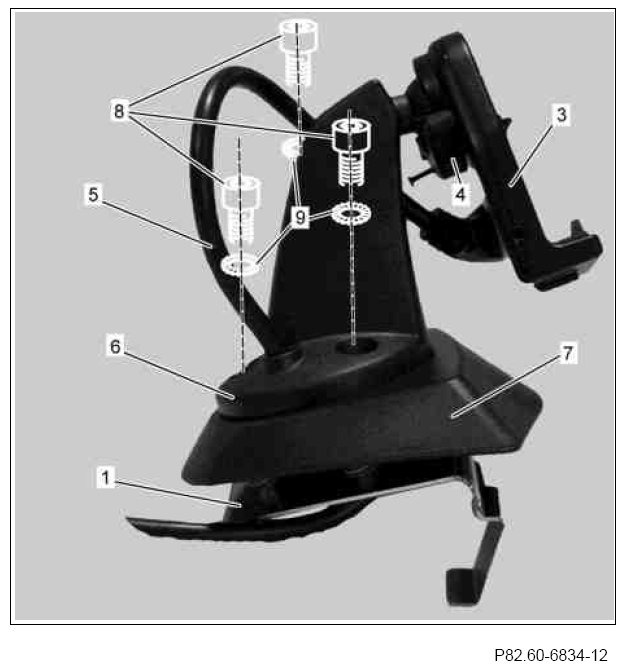 8
3
4
5
9
6
7
1
P82.60-6834-12