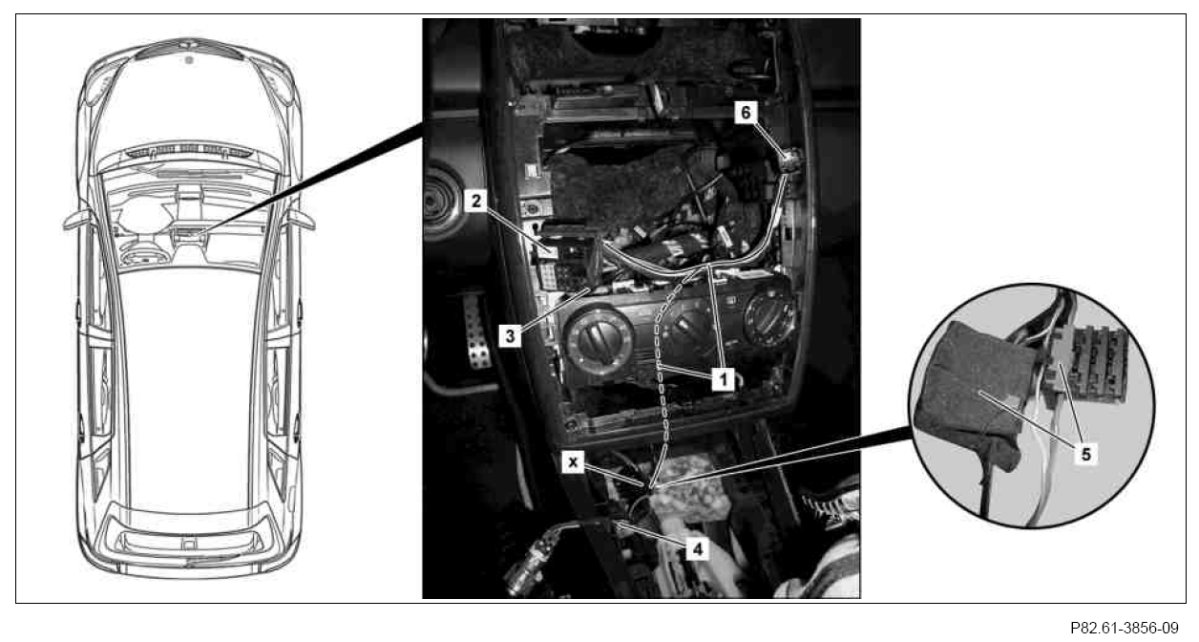 6
2
3
1
x
4
5
P82.61-3856-09