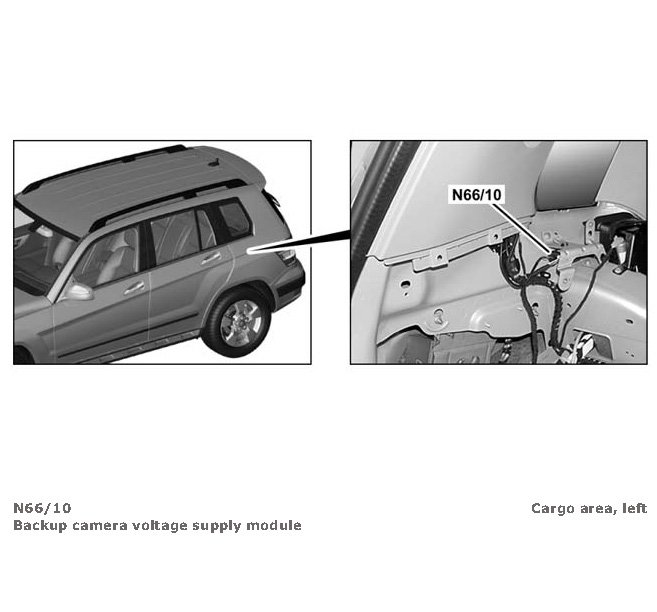 N66/10

N66/10
Backup camera voltage supply module

Cargo area, left