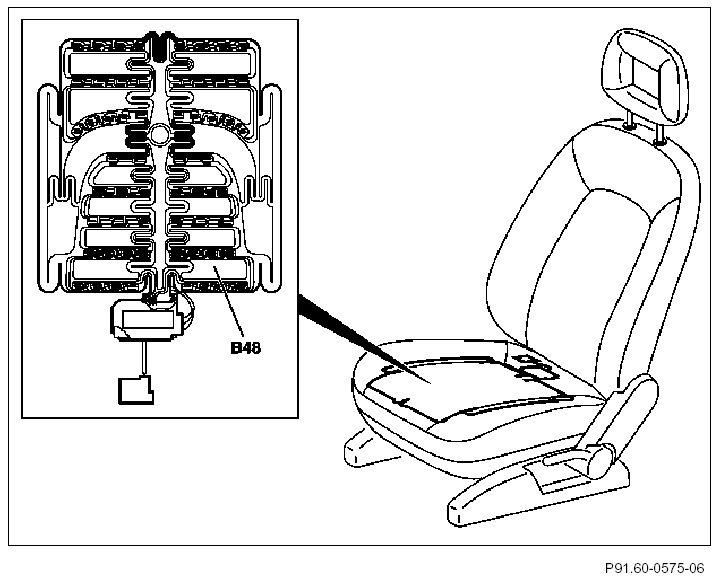 B48

P91.60-0575-06