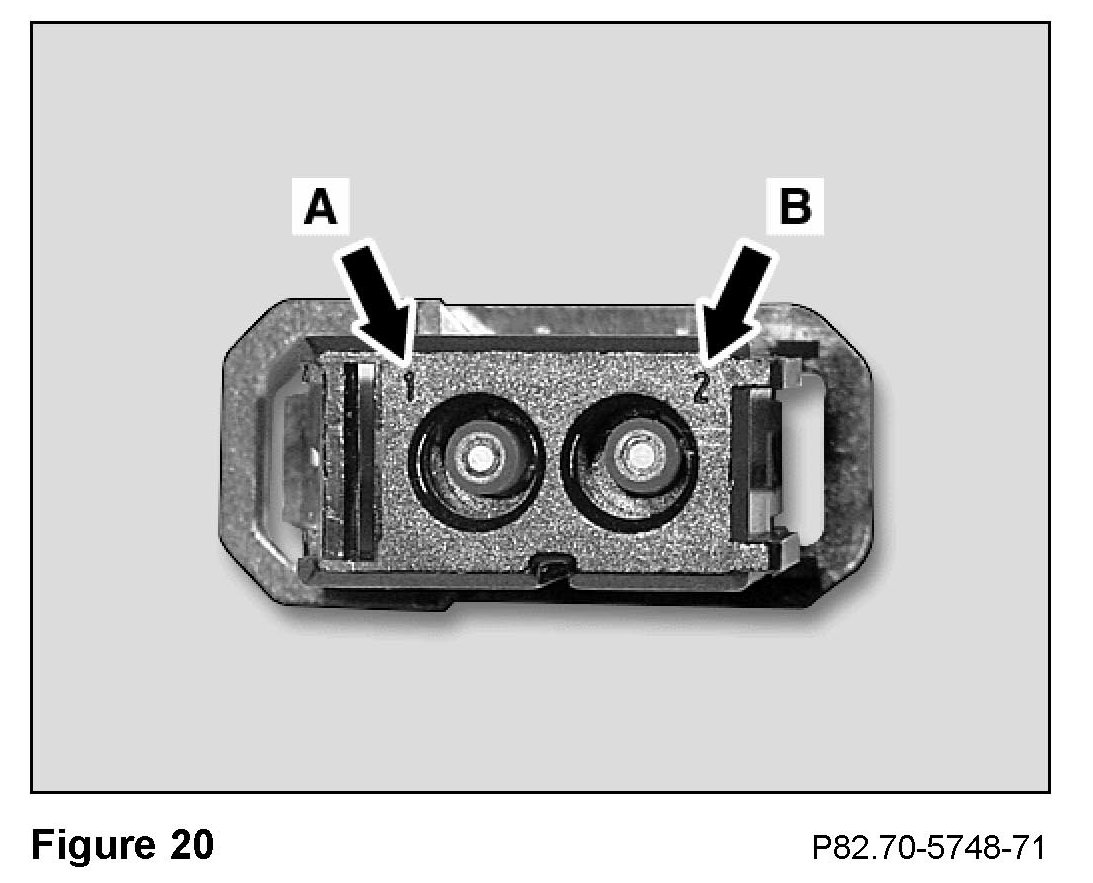 A
B
1
2
Figure 20
P82.70-5748-71